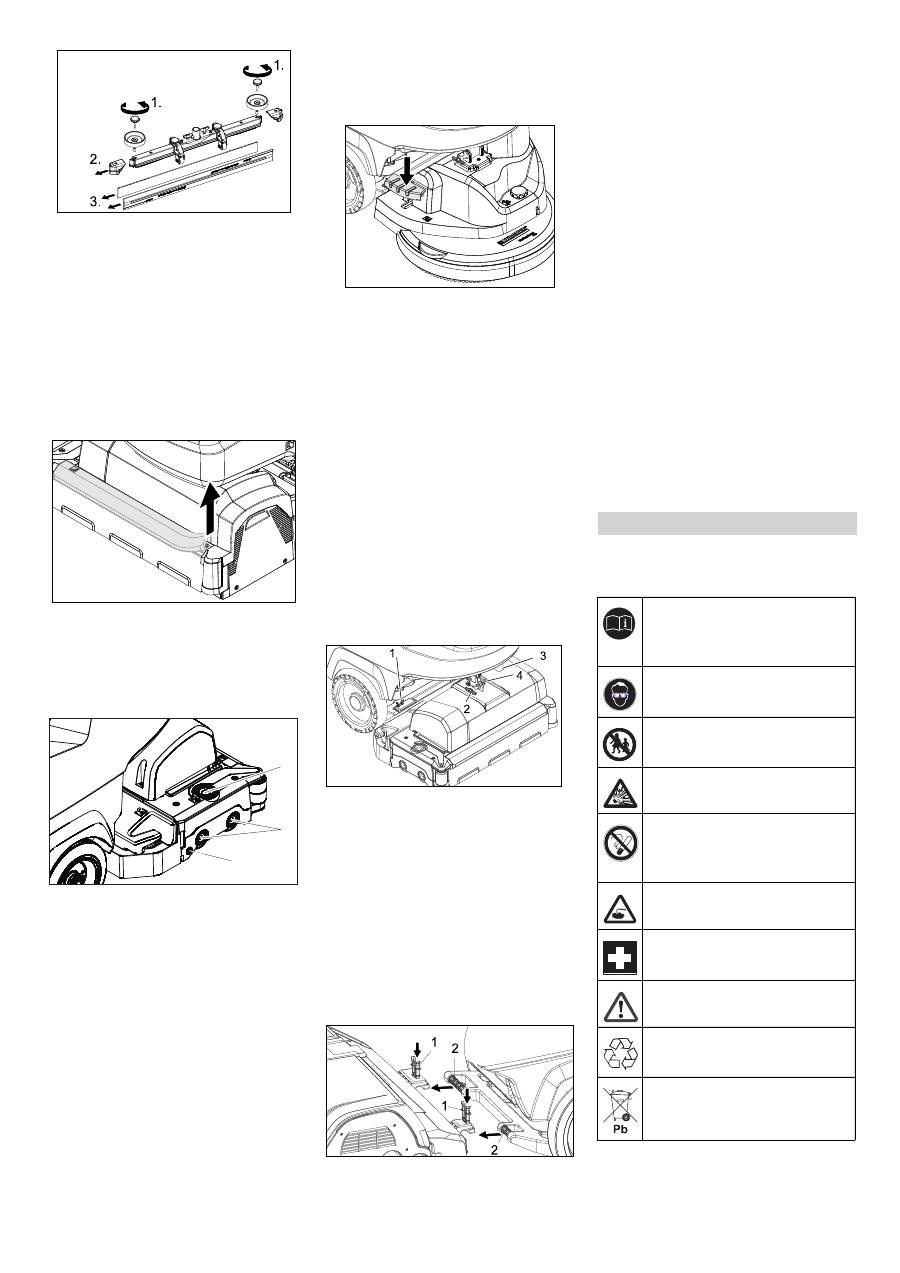 1.

1.

2.

3.

1

3

4

2

1

2

1

2

Pb