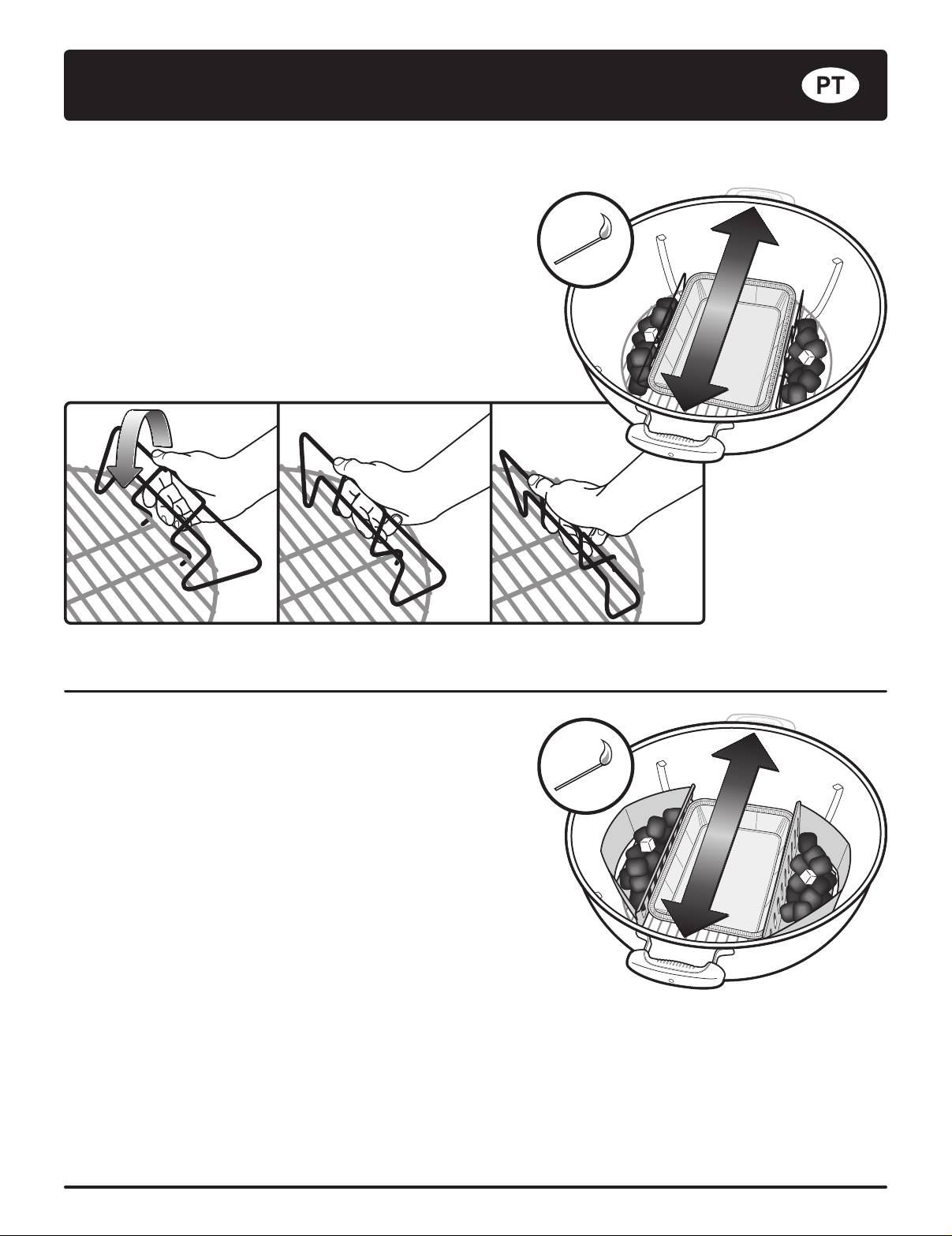 PT