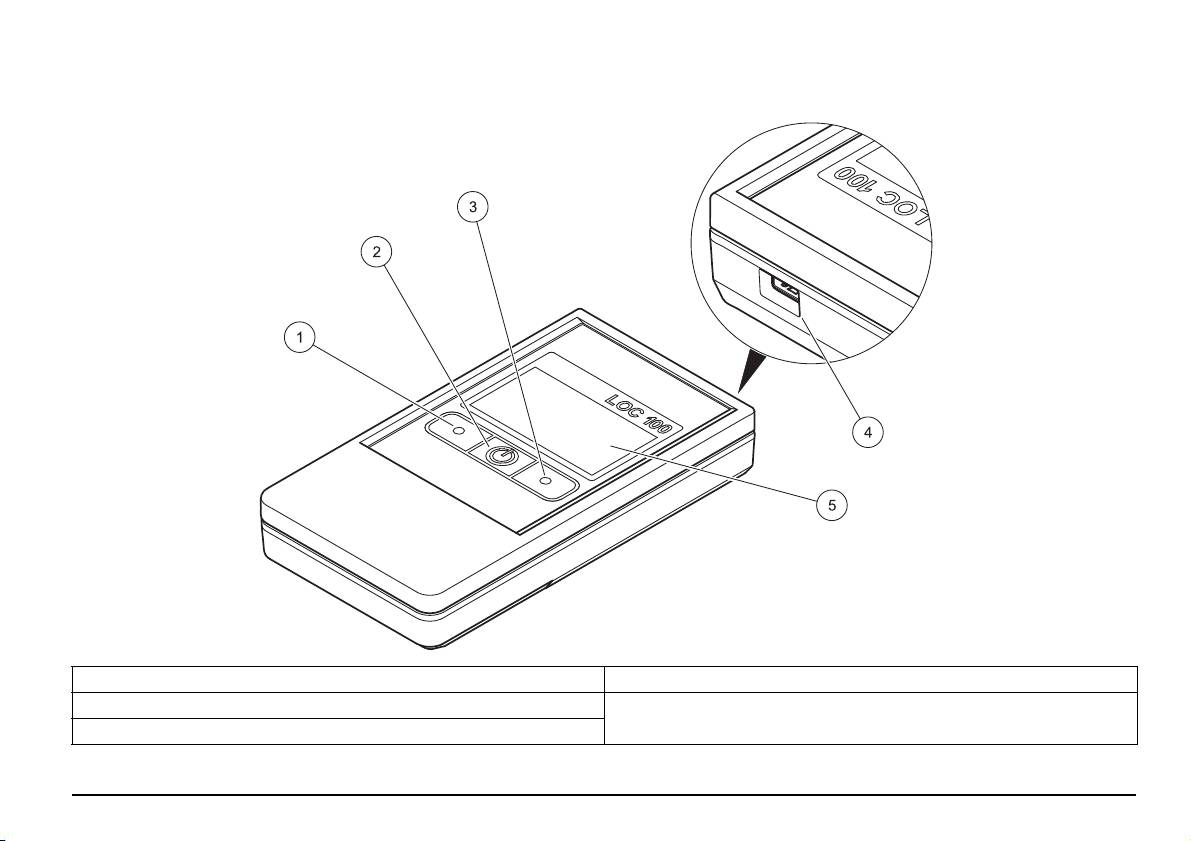 3
2
1
LOC 100
LOC 100
4
5