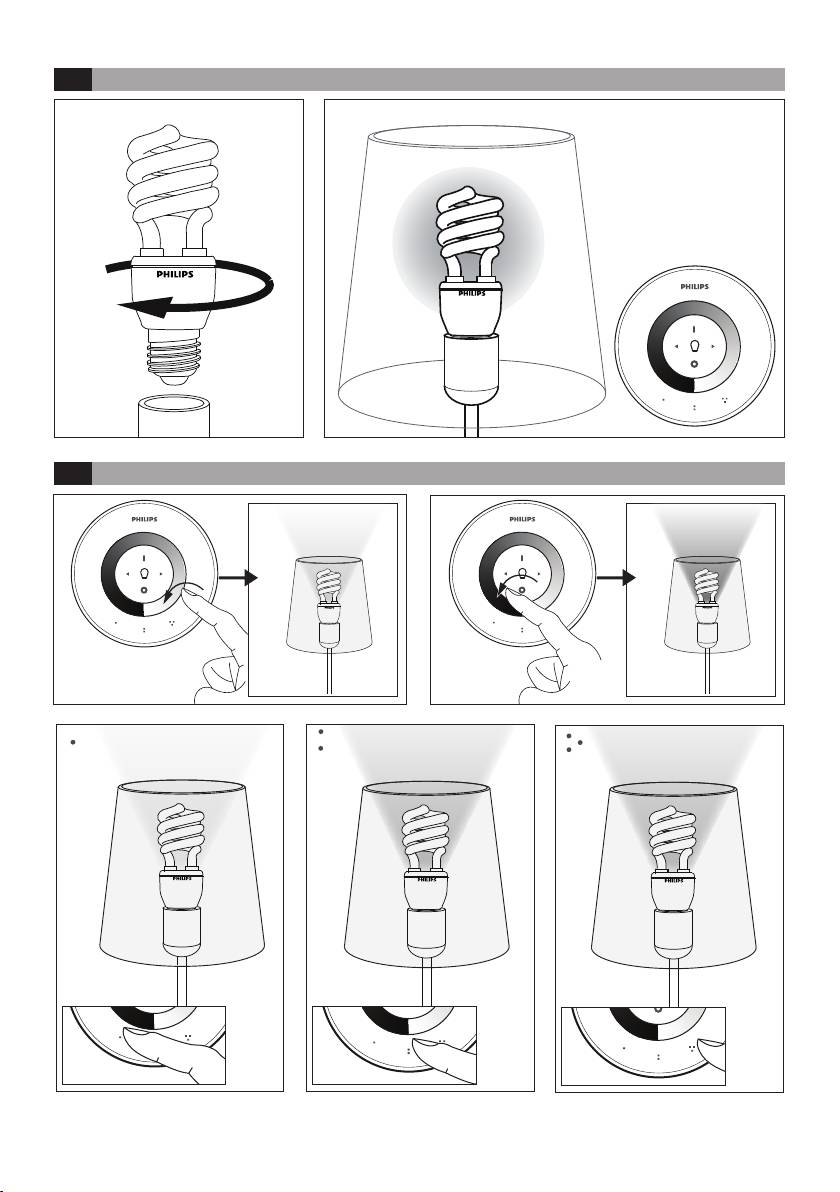 PHILIPS

PHILIPS

PHILIPS

PHILIPS

PHILIPS

PHILIPS

PHILIPS

PHILIPS