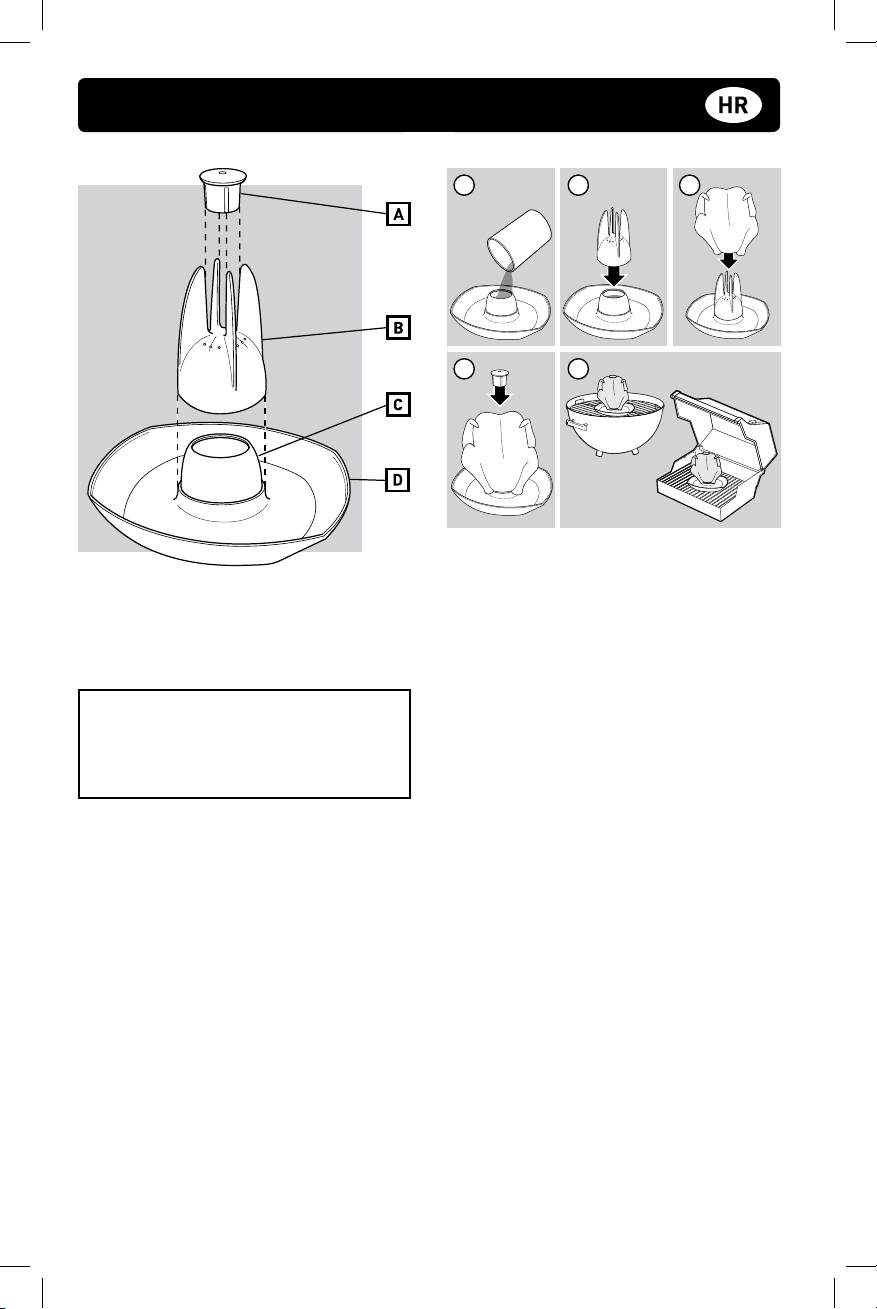 HR

A

B

C

D