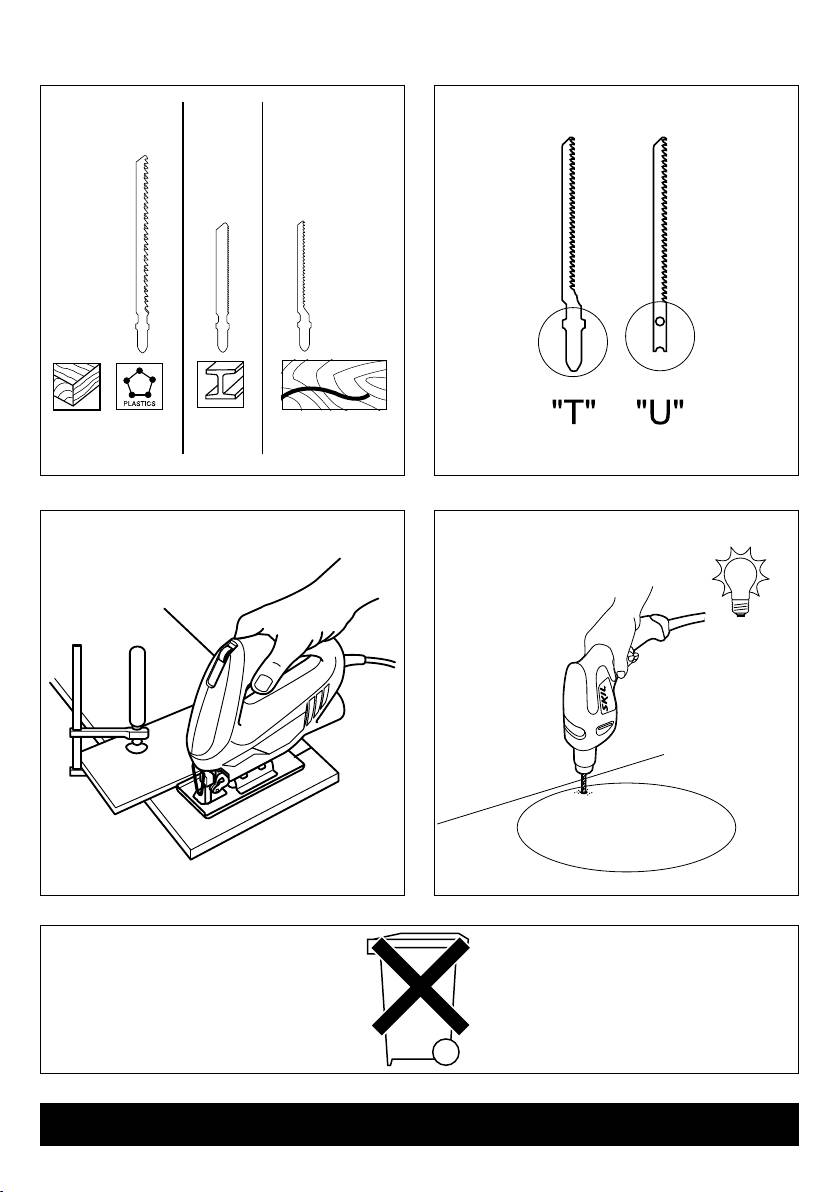 PLASTICS

"T" "U"

SKIL