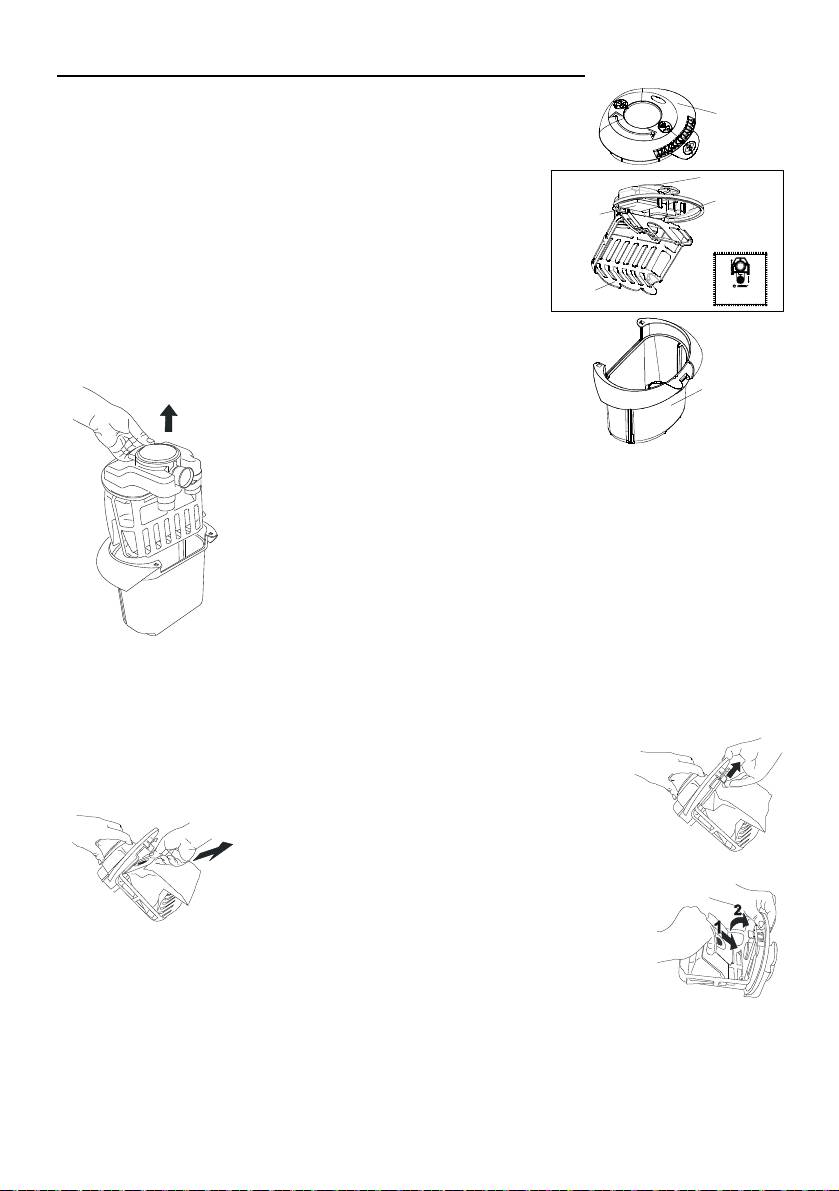 2

1