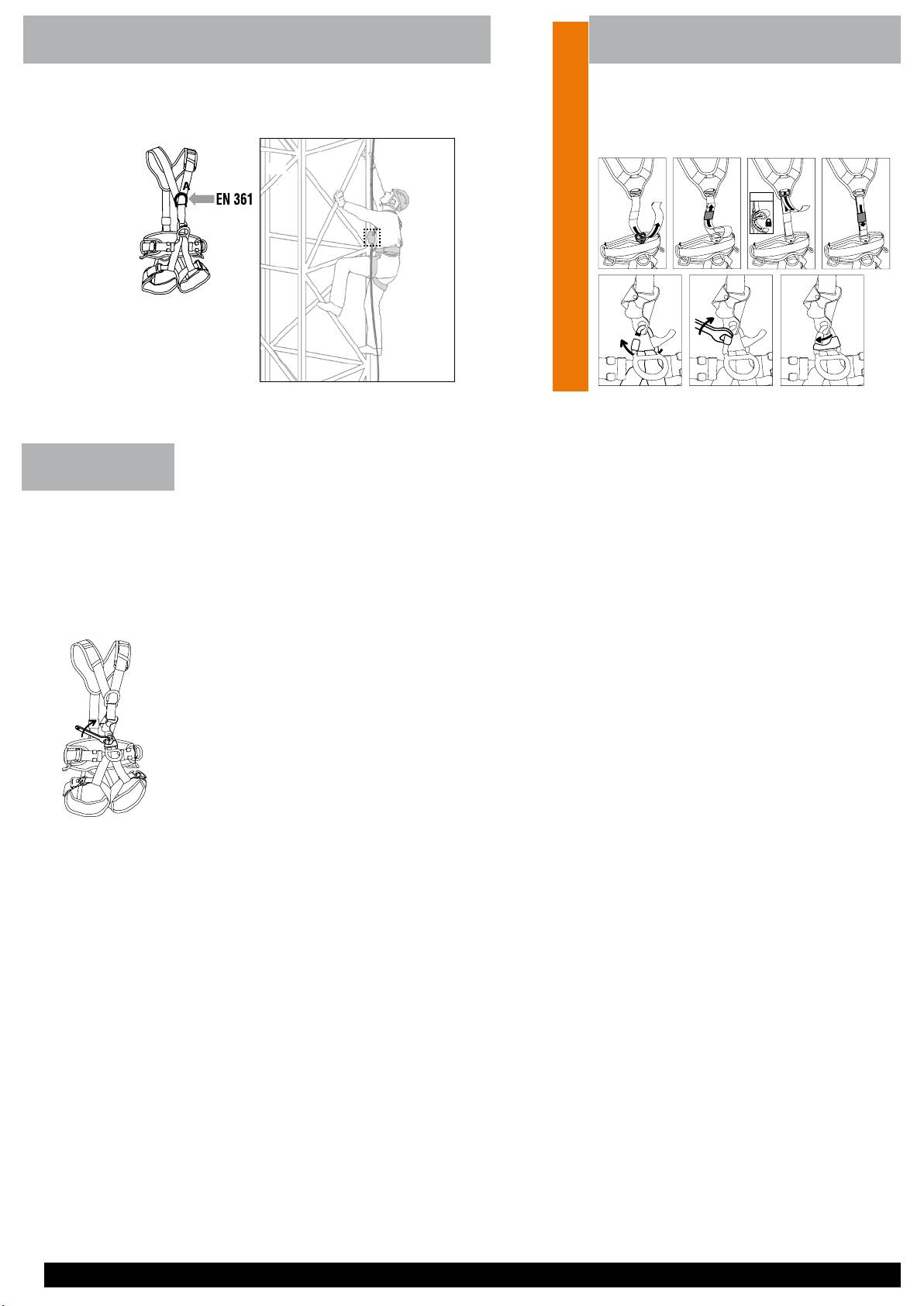 A

EN 361