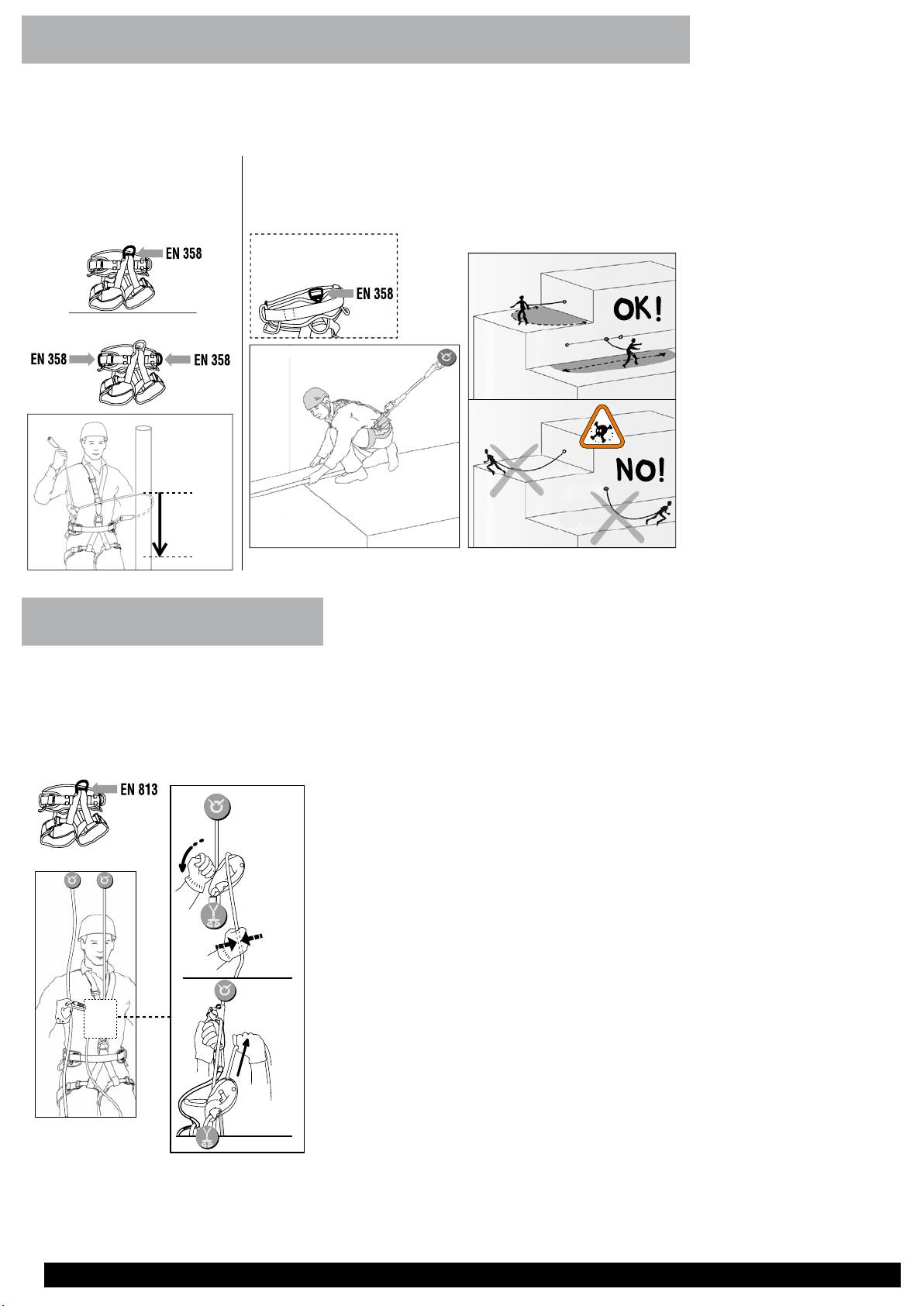 EN 358

EN 358

EN 358

EN 358

OK!

NO!

EN 813