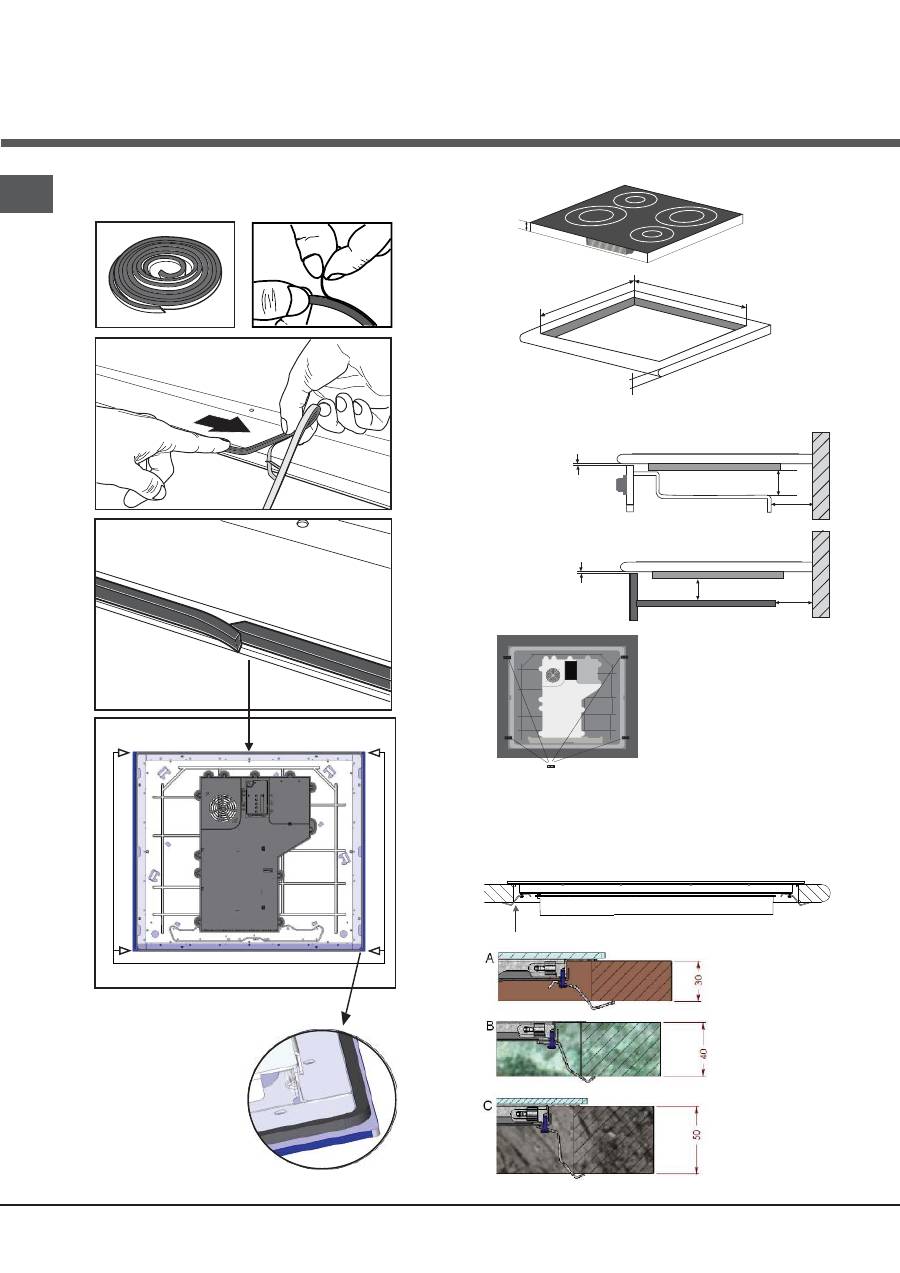 A

30

B

40

C

50