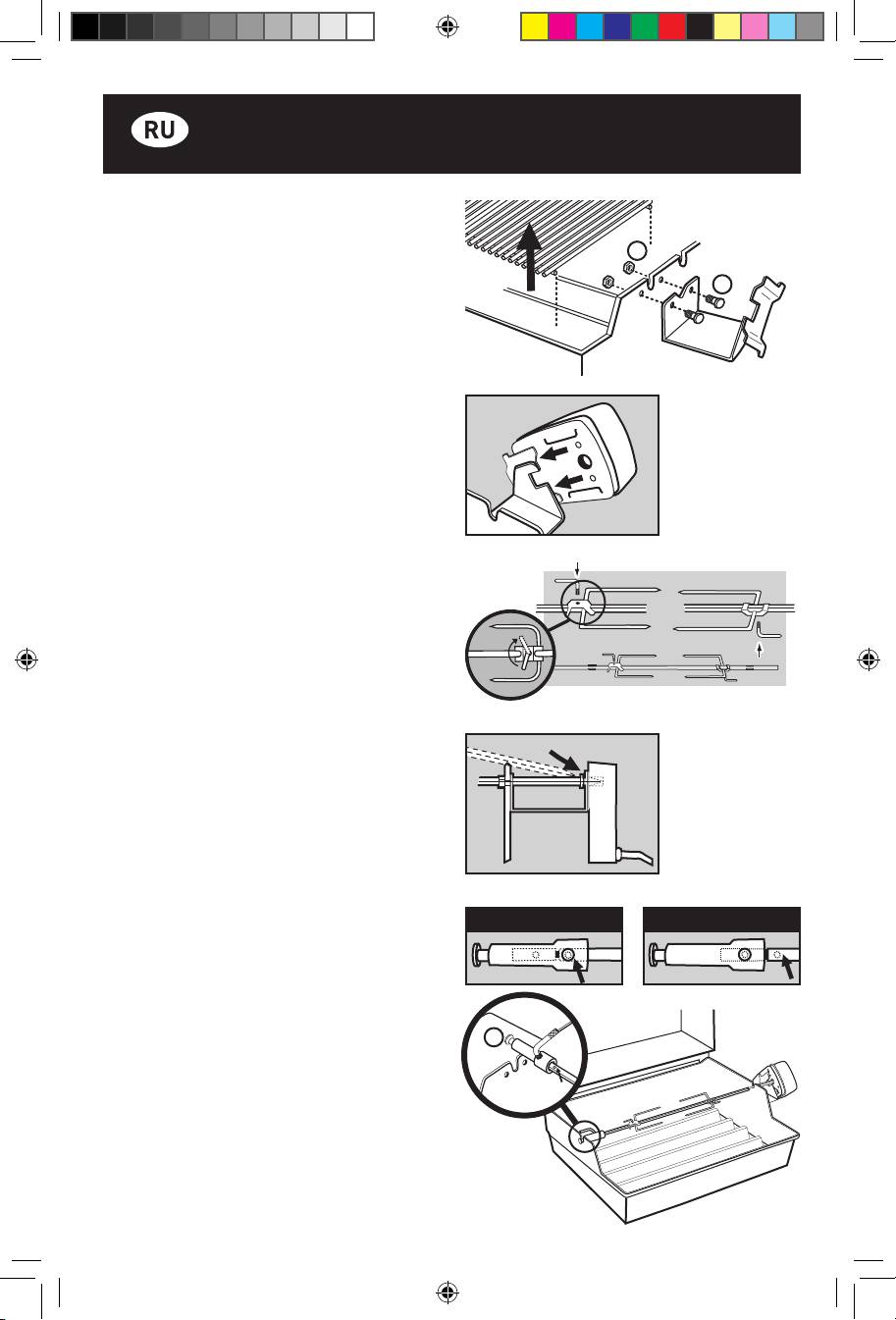 RU