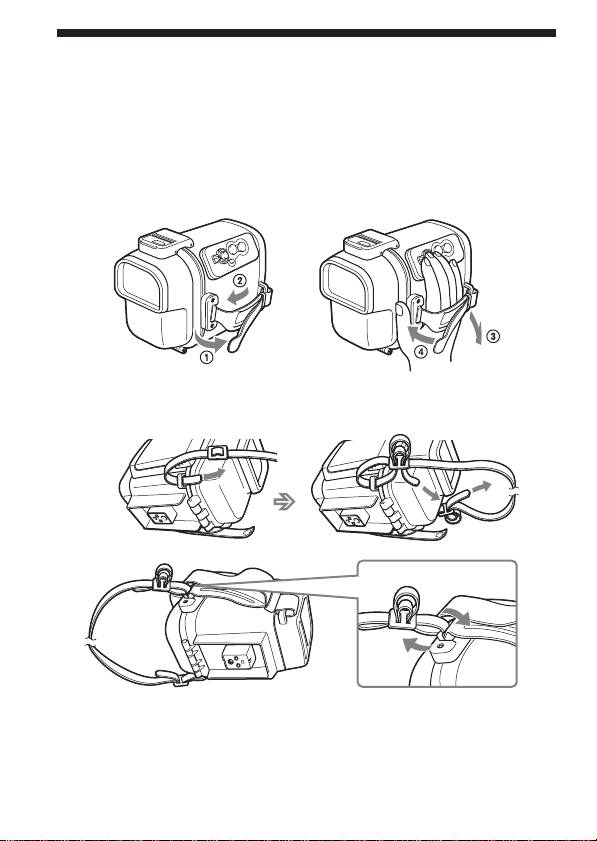 2
1
4
3