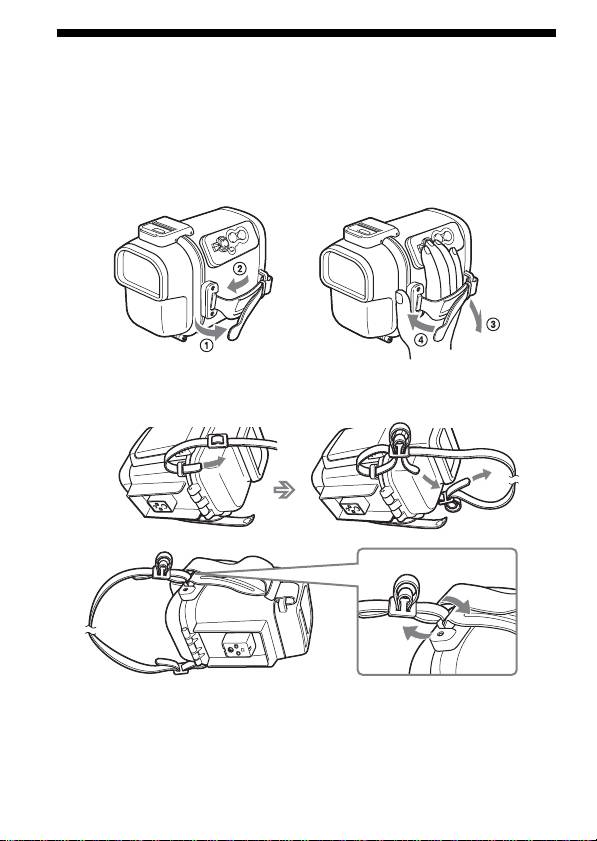 ②
①
③
④