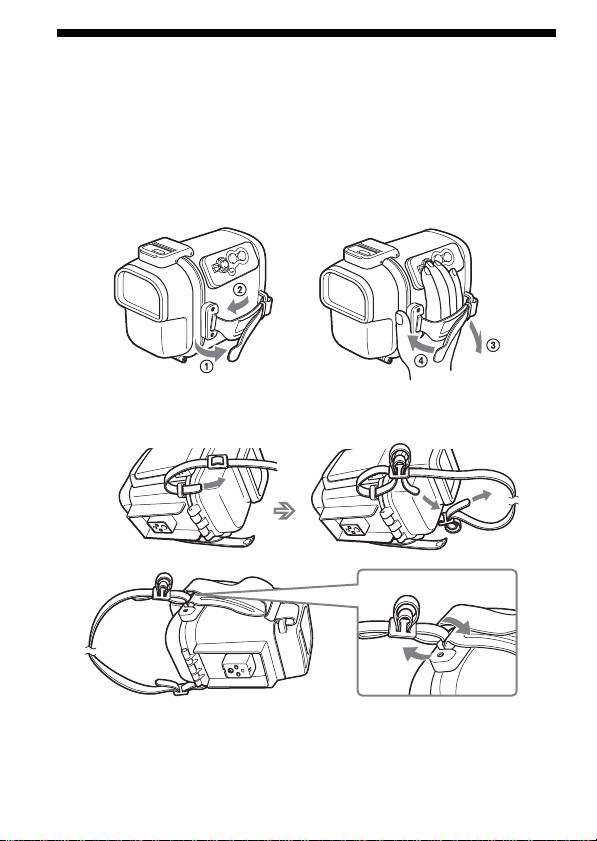 ②
①
③
④