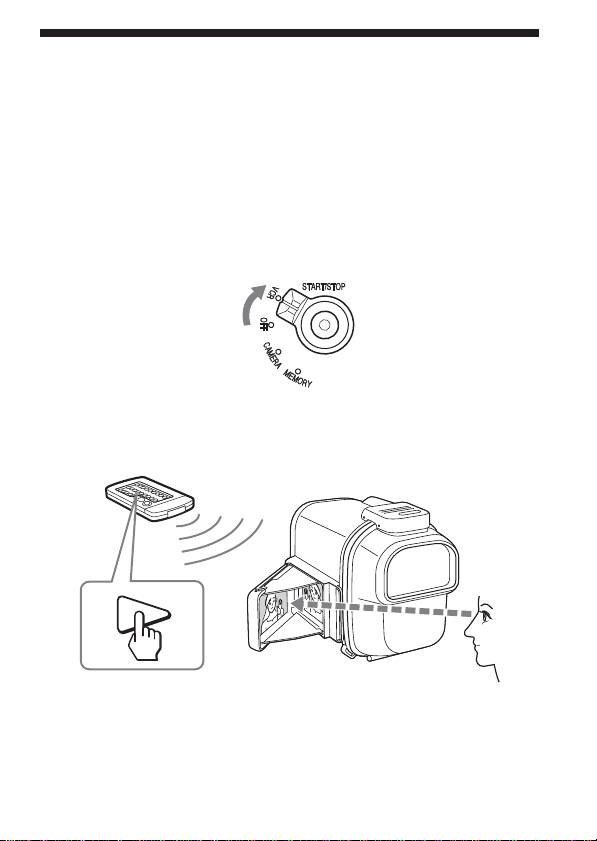 START/STOP
VCR
OFF
CAMERA
MEMORY