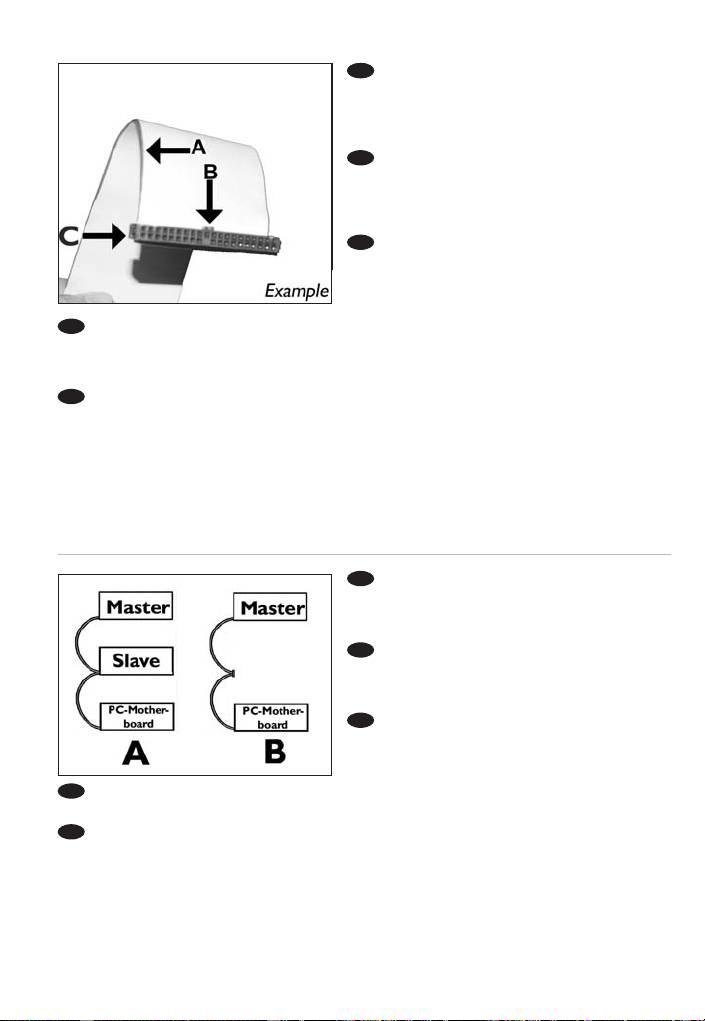 A
B
C
Example

Master
Slave
PC-Motherboard
A
Master
PC-Motherboard
B