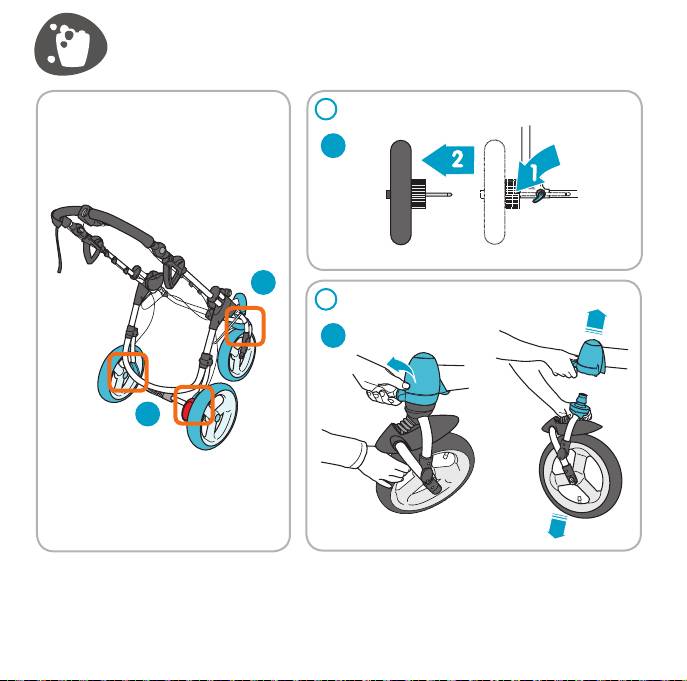 2

1