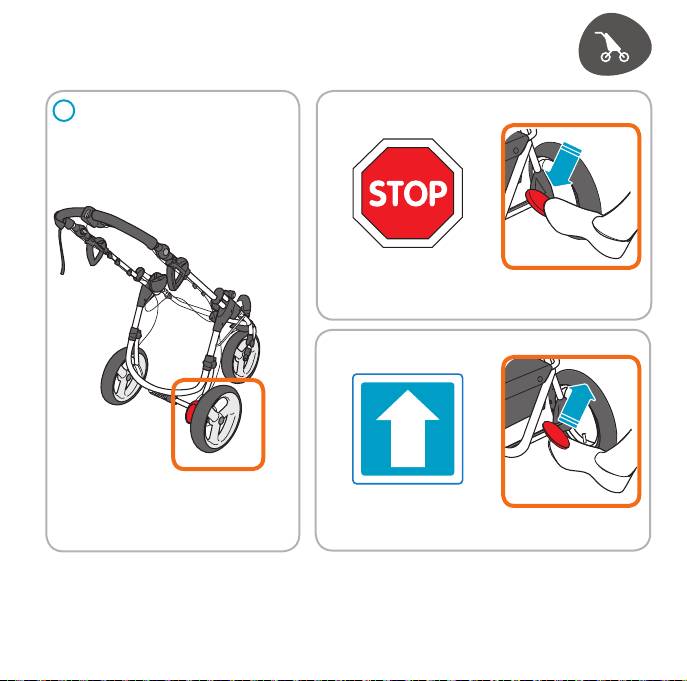 STOP