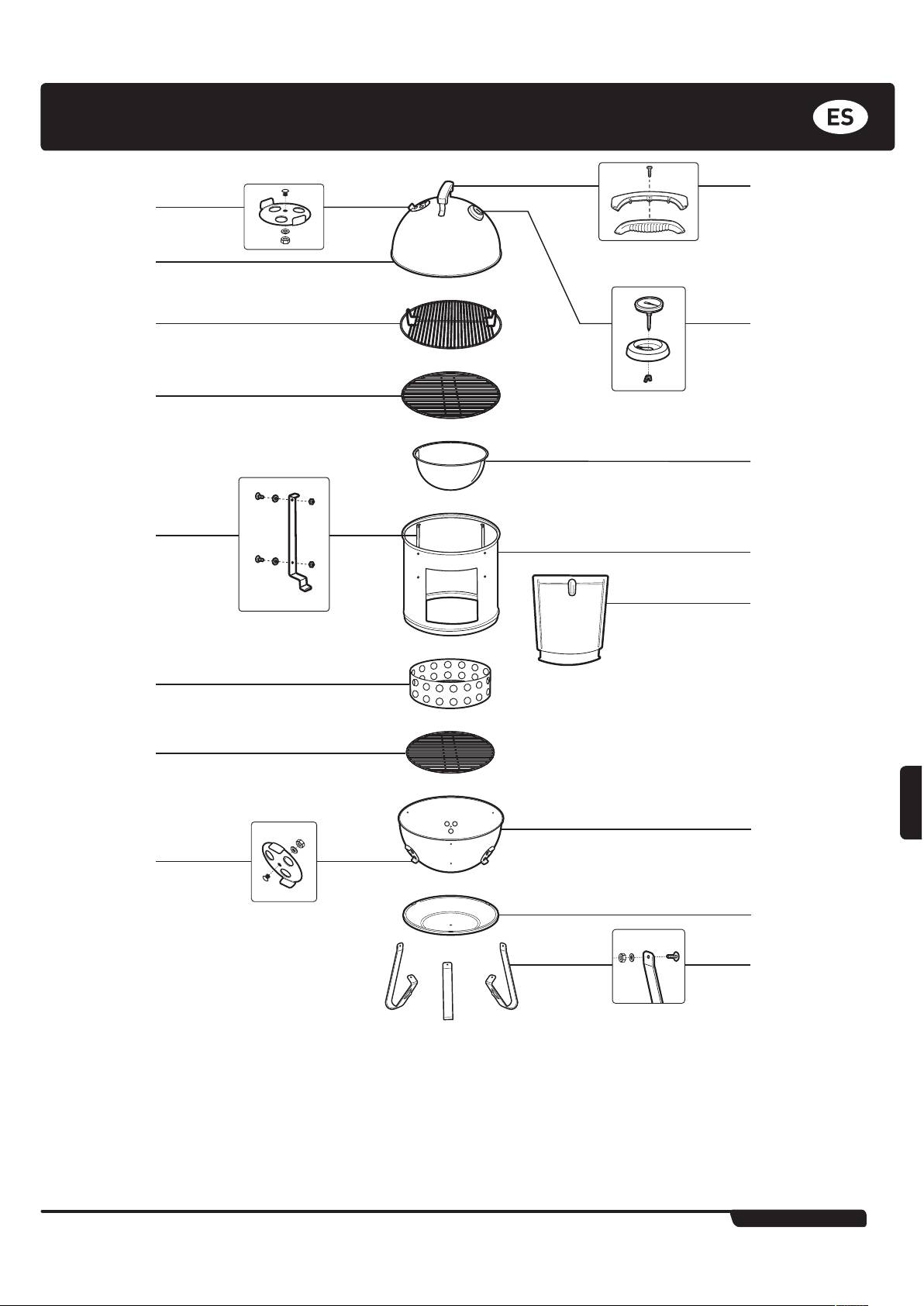 ES