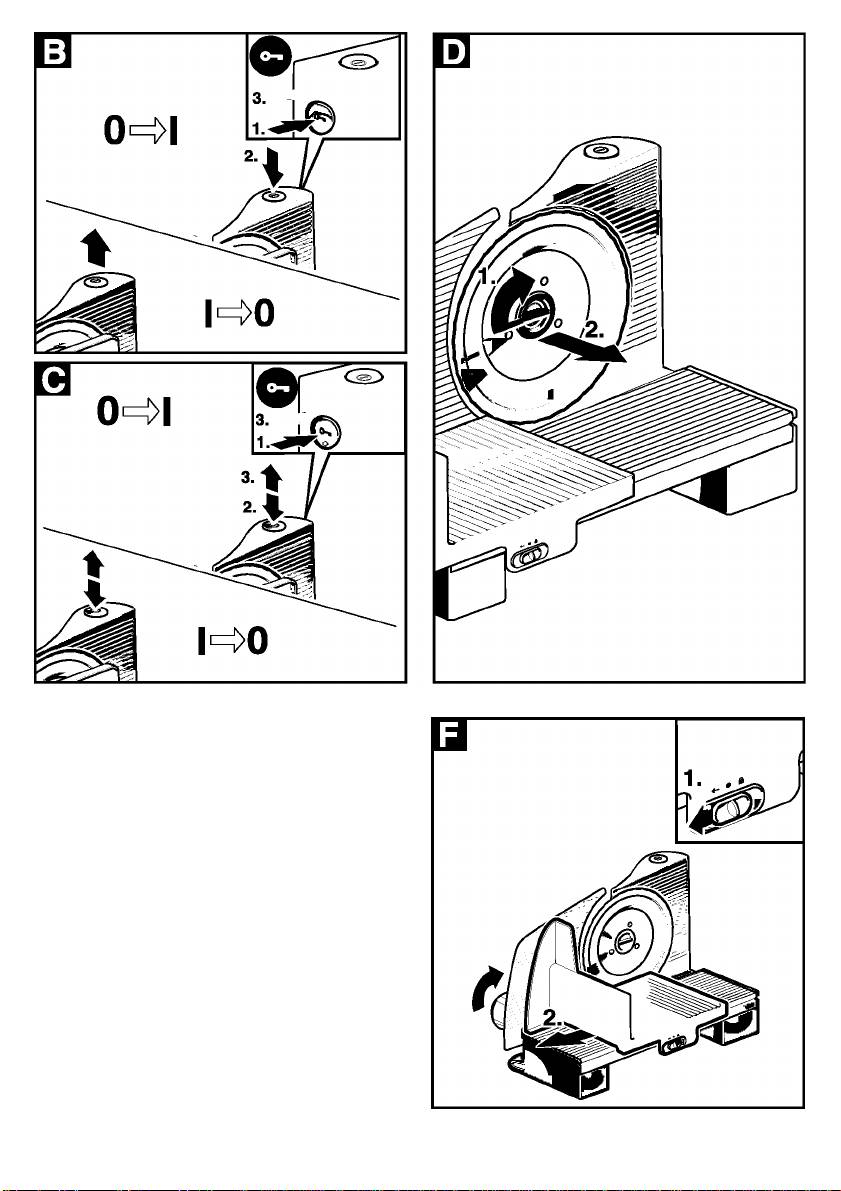 B

3.

1.

0 ⇨ I

2.

I ⇨ 0

C

0 ⇨ I

3.

1.

3.

2.

I ⇨ 0

D

1.

2.

F

1.

2.