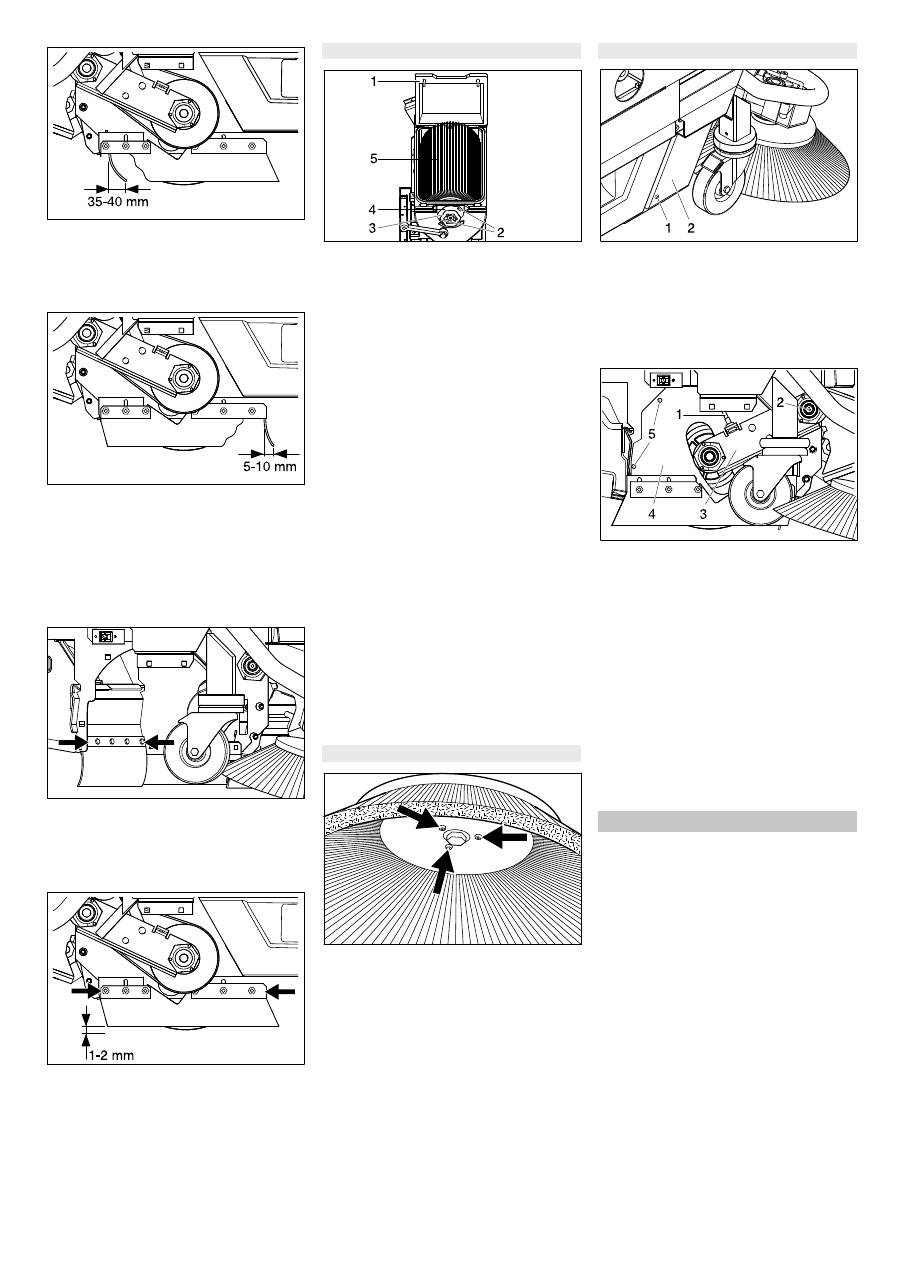 35-40 mm

5-10 mm

1-2 mm

1
5
4
3
2

1
2

1
2
5
4
3