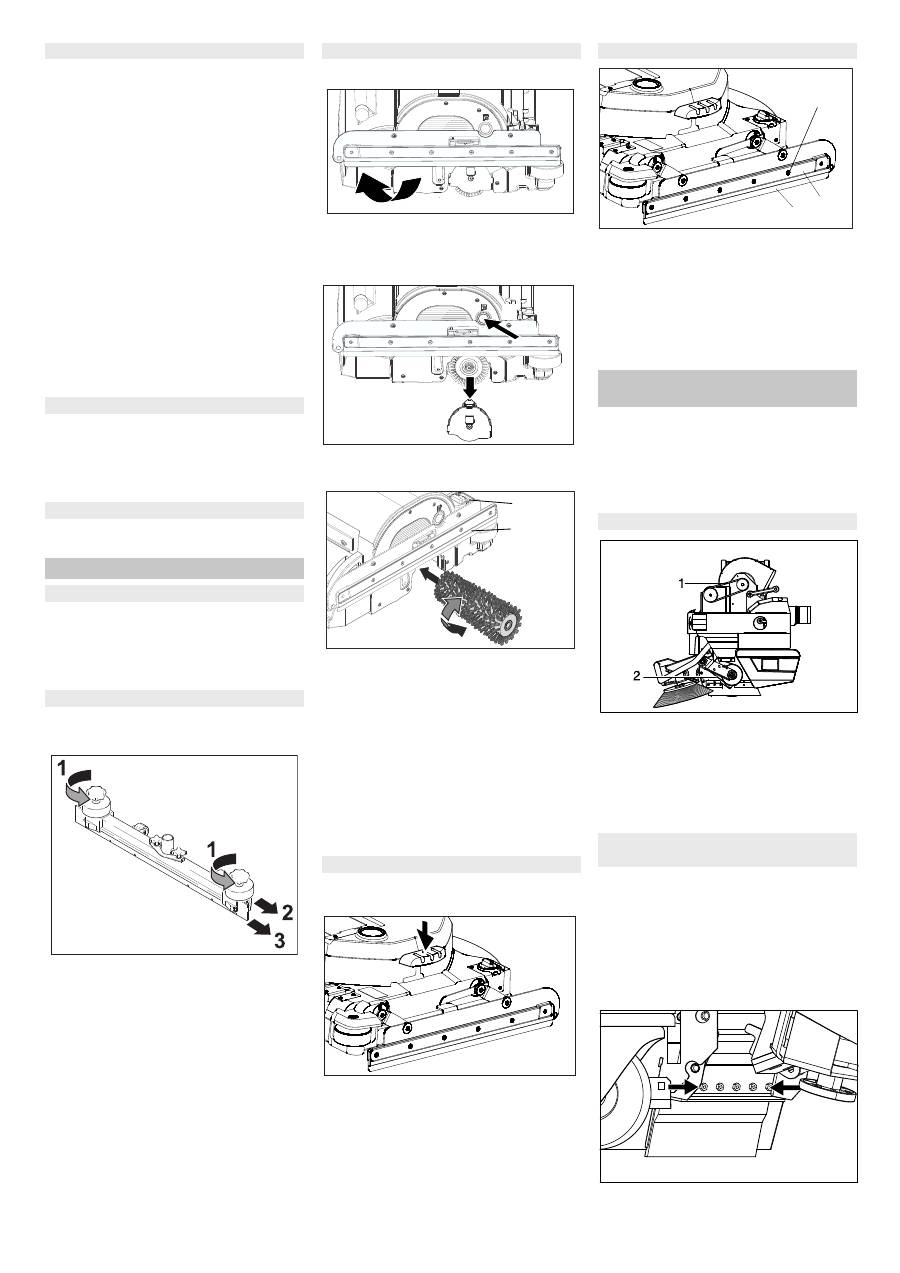 1

1

2

3

1

2