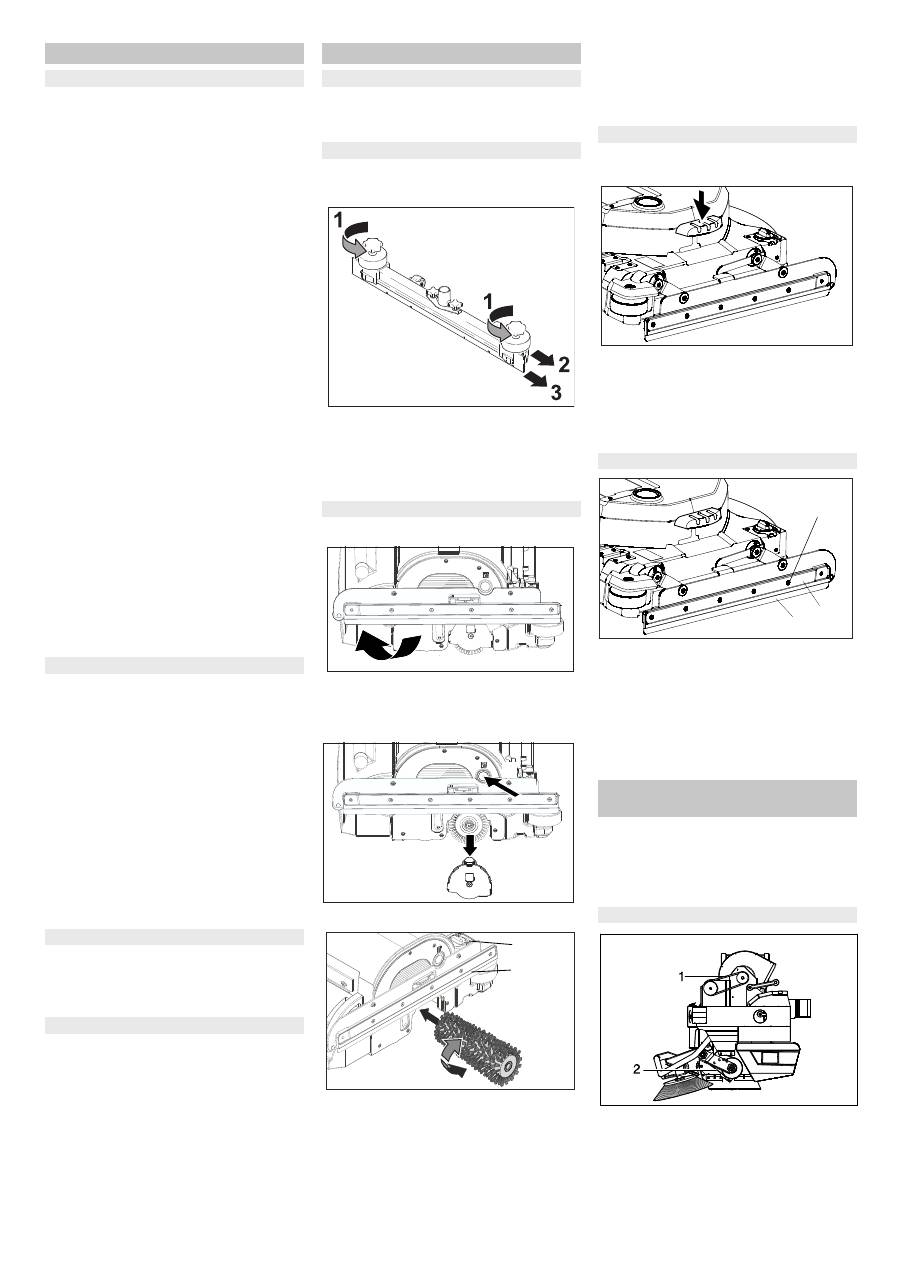 1
1
2
3

1
2