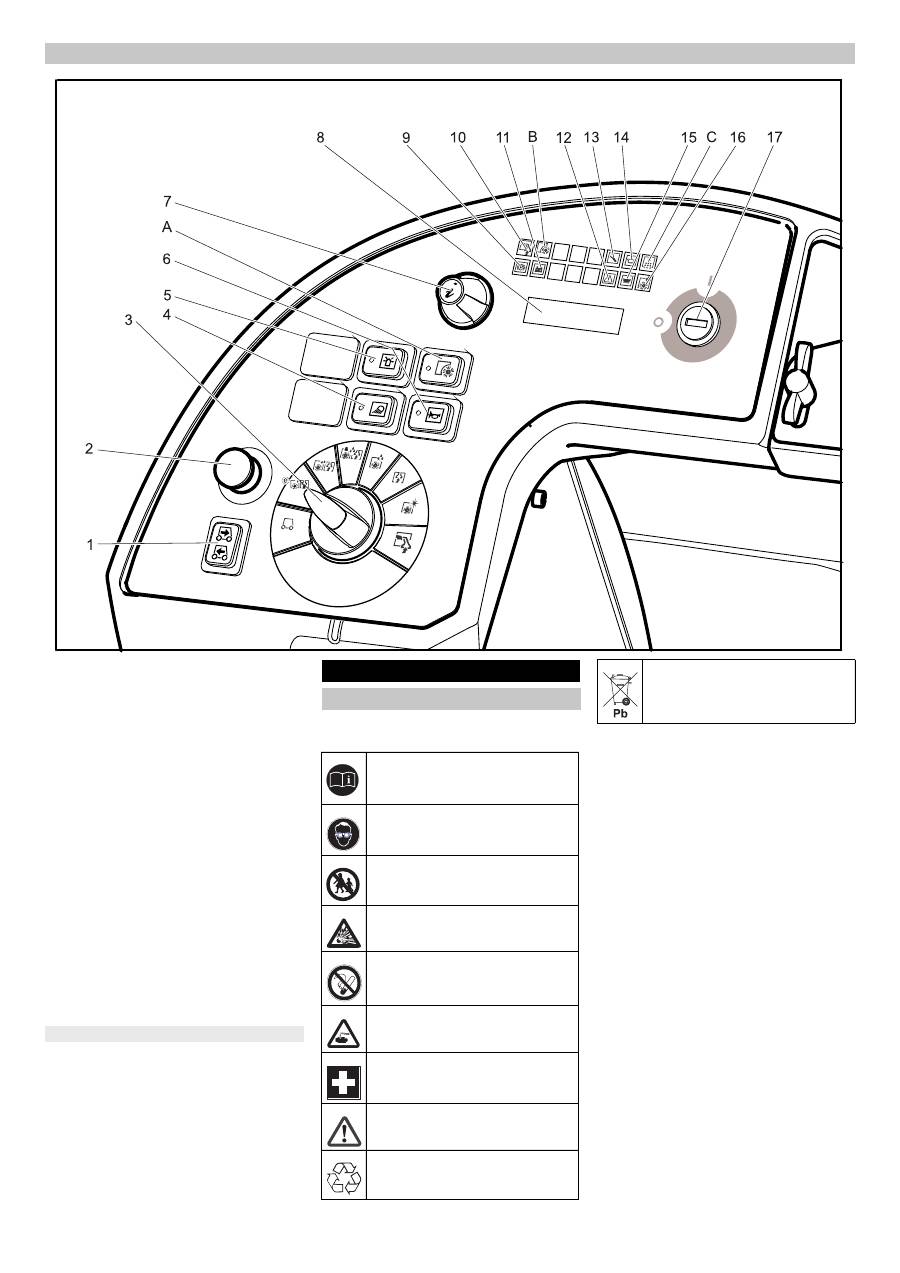 8
9
10
11
B
12
13
14
15
C
16
17
7
A
6
5
4
3
2
1

Pb