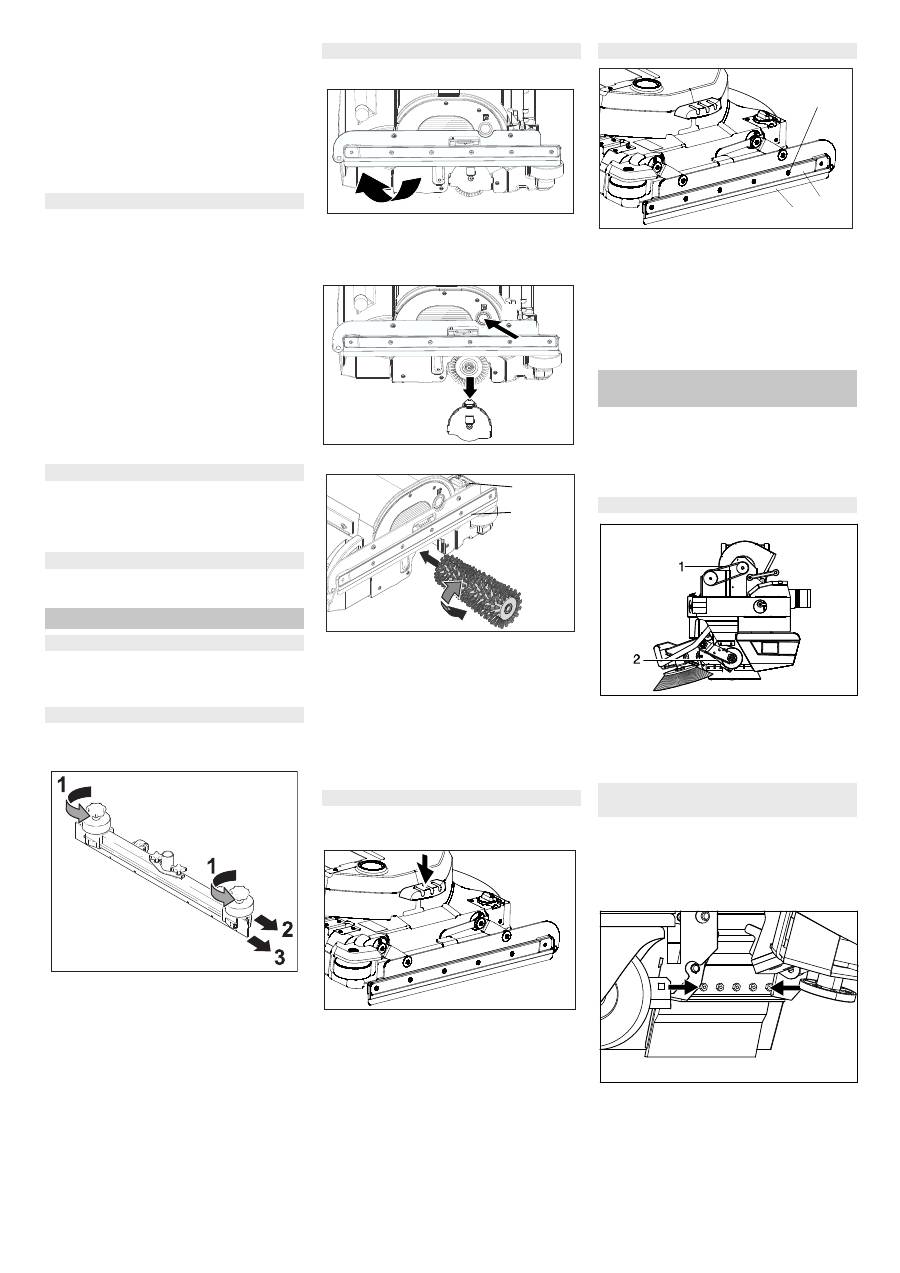 1
1
2
3

1
2