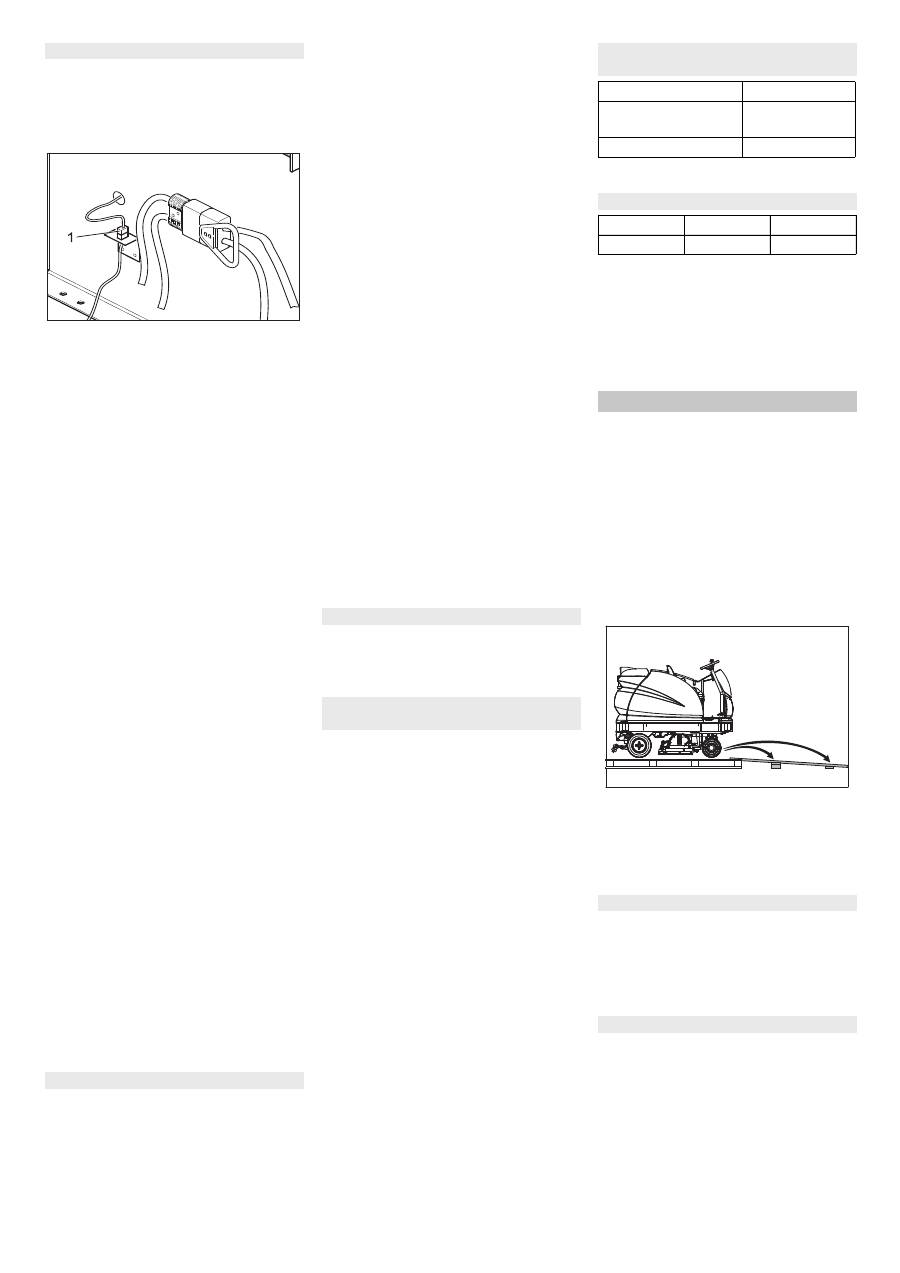 1