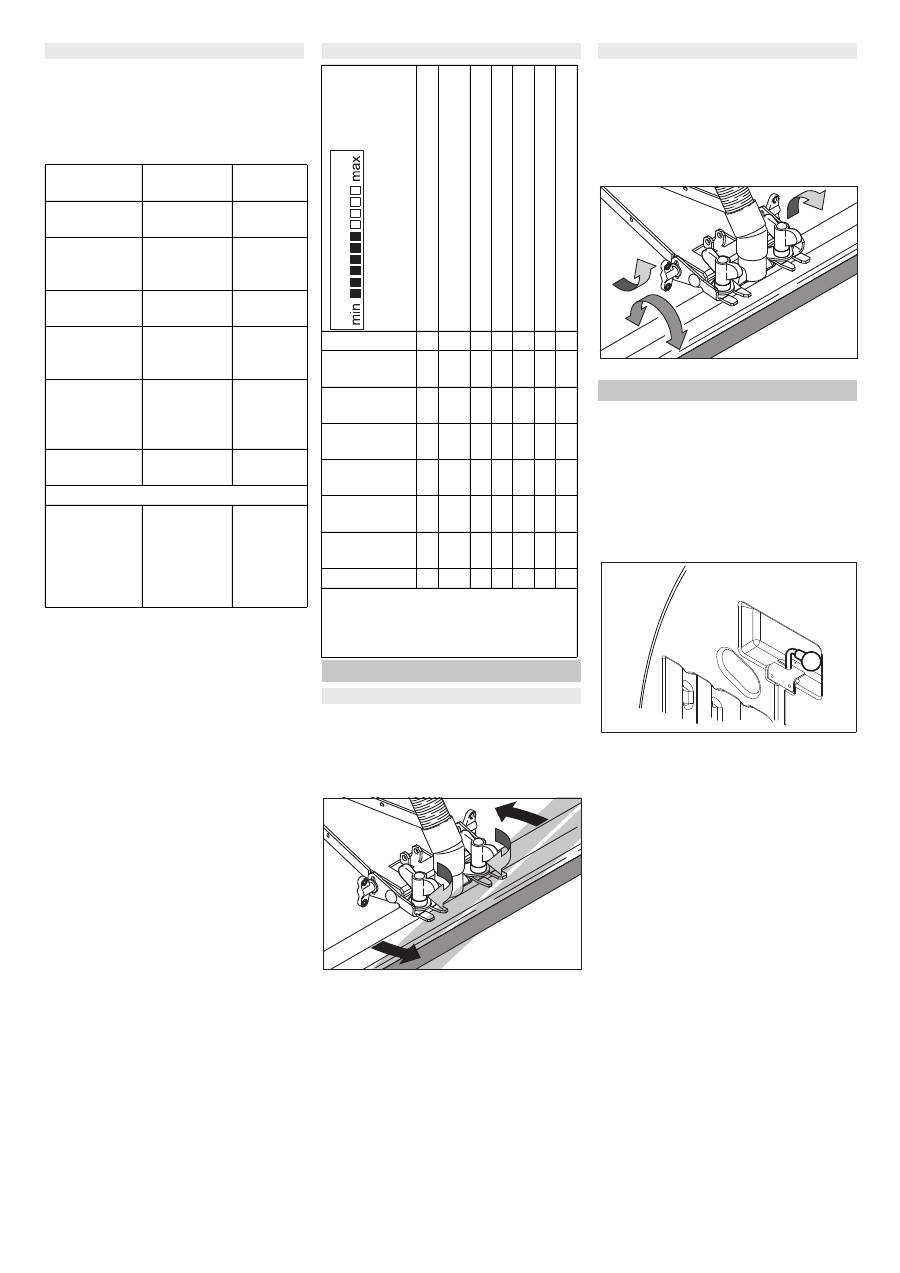 min max