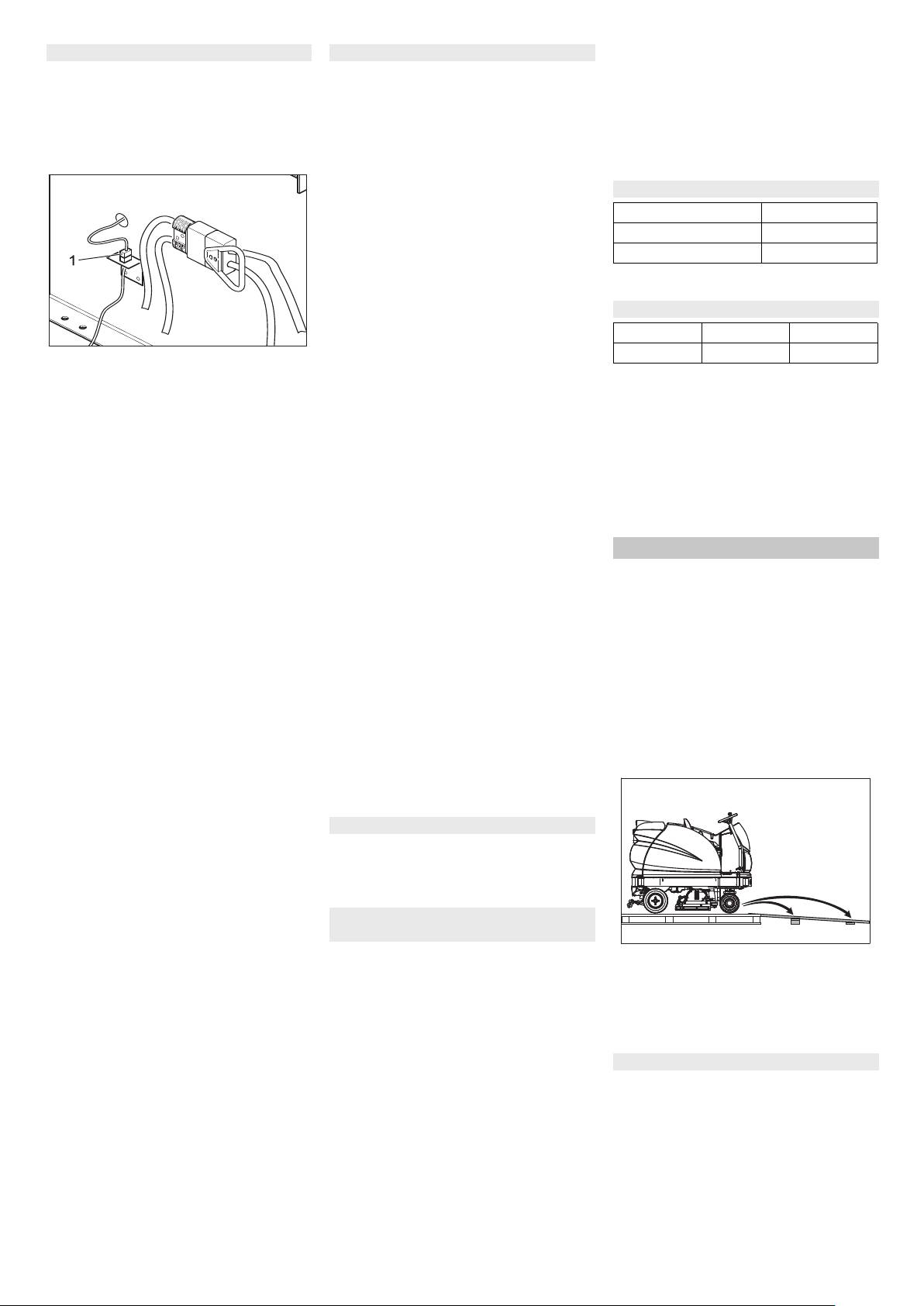 1