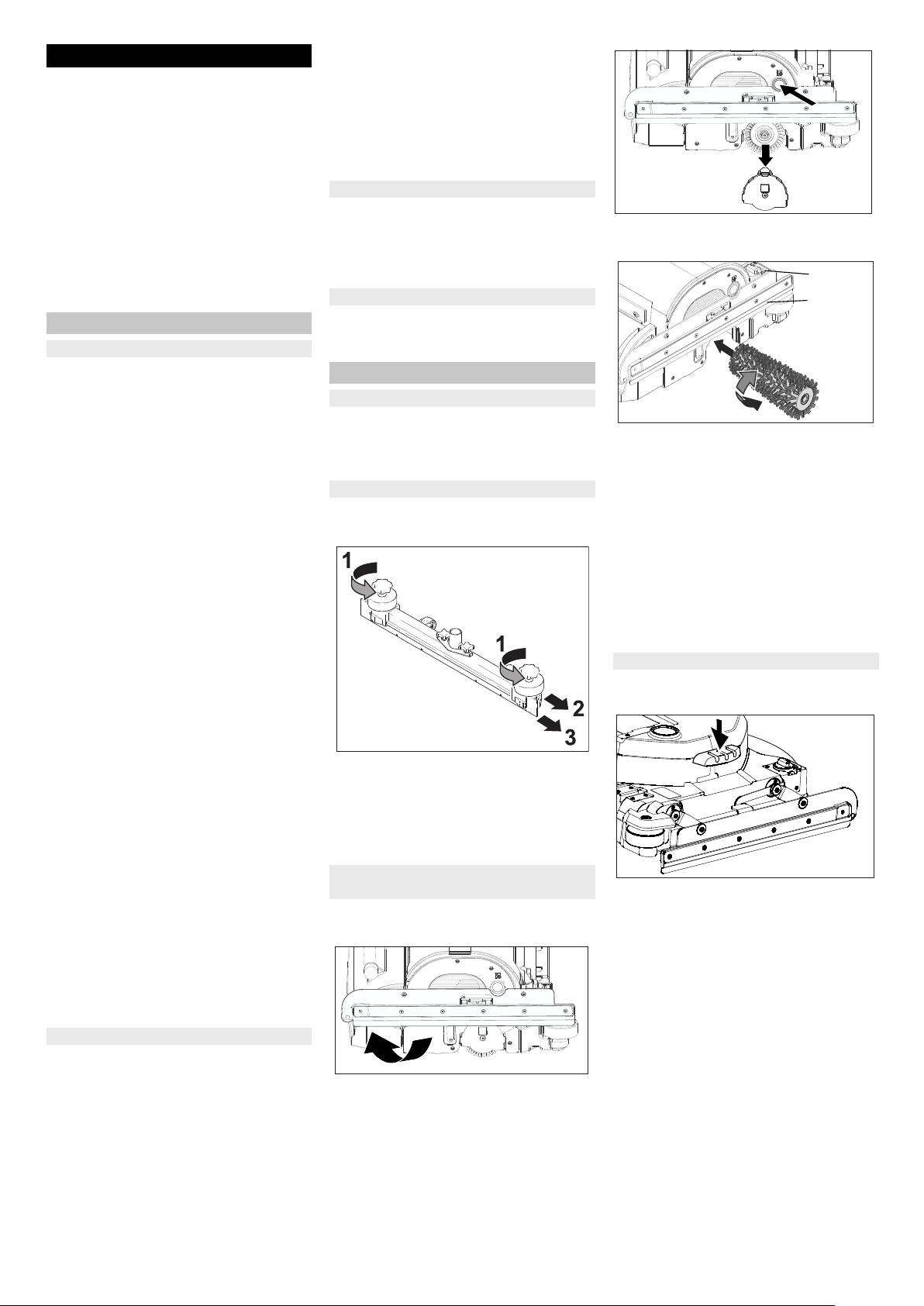 1

1

2

3