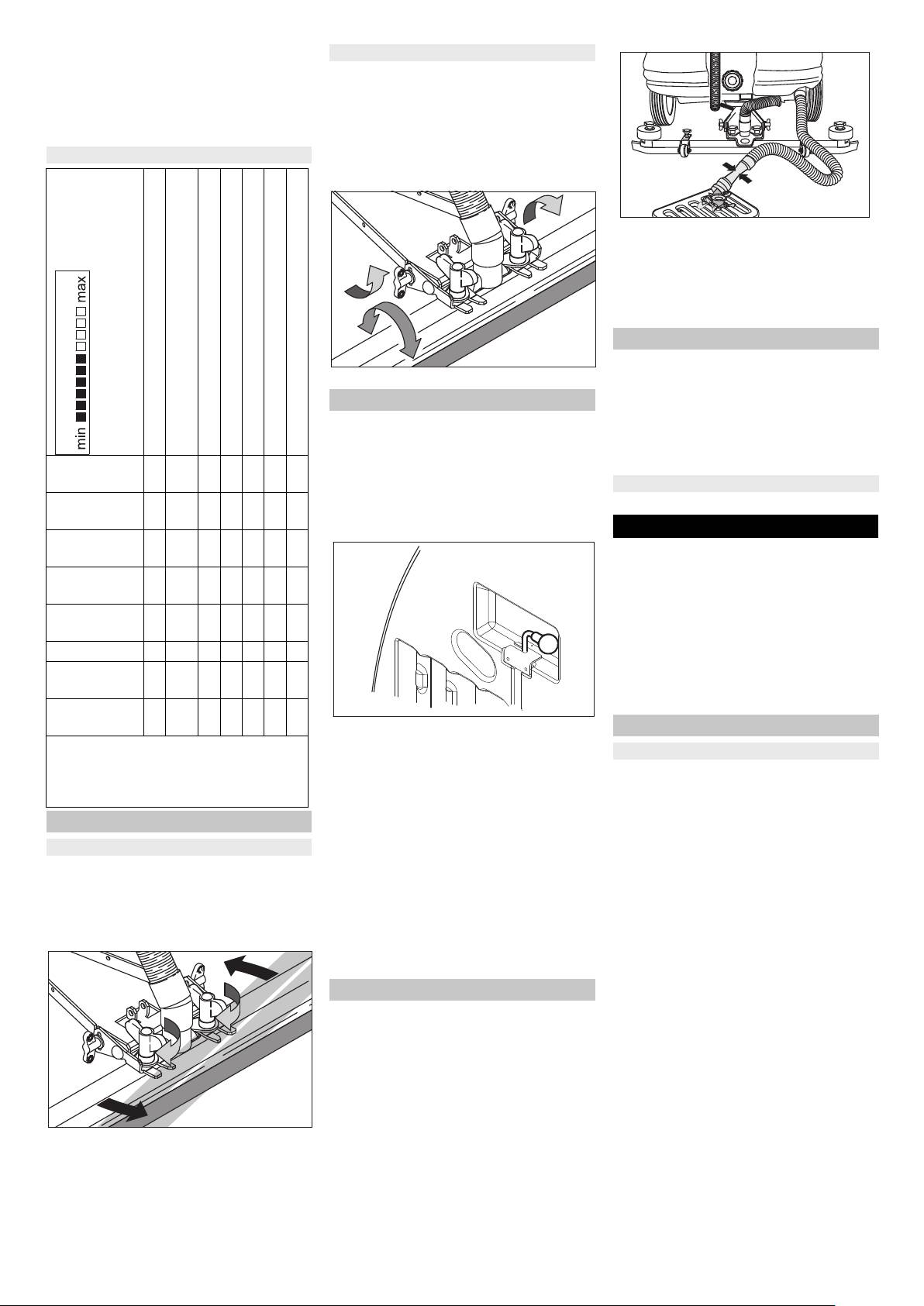 min max