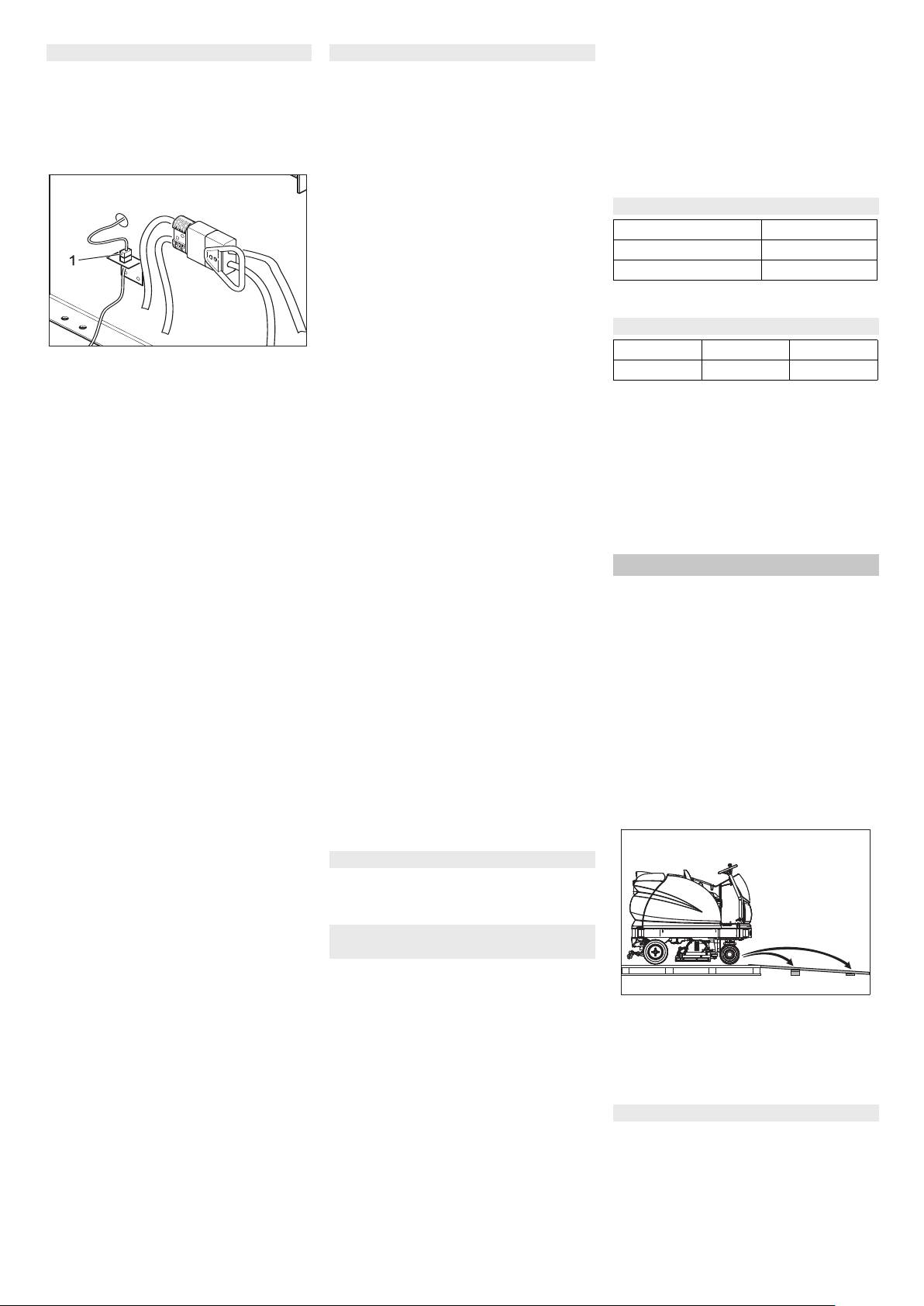 1