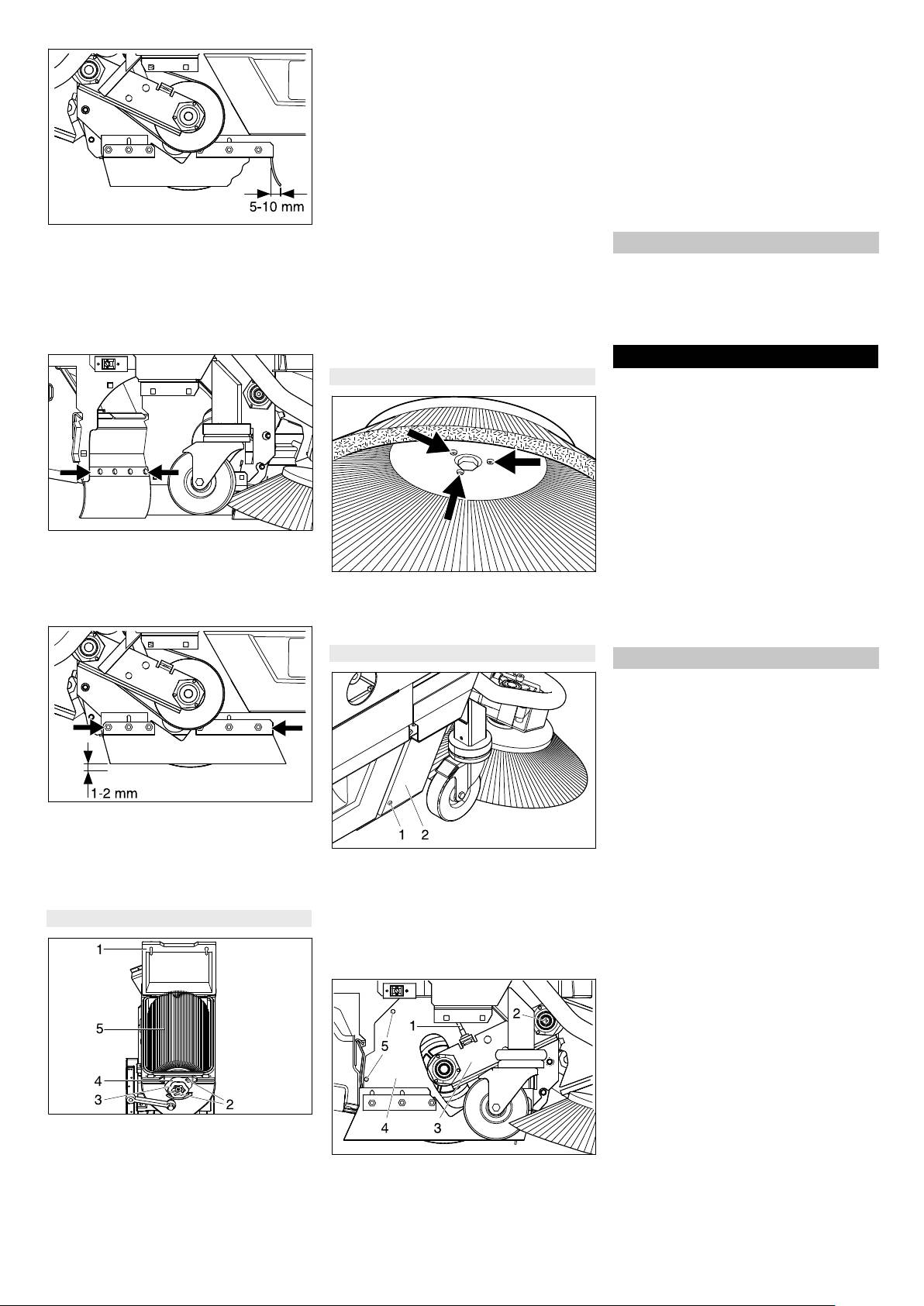 5-10 mm

1-2 mm

1
5
4
3
2

1 2

1
2
5
4 3