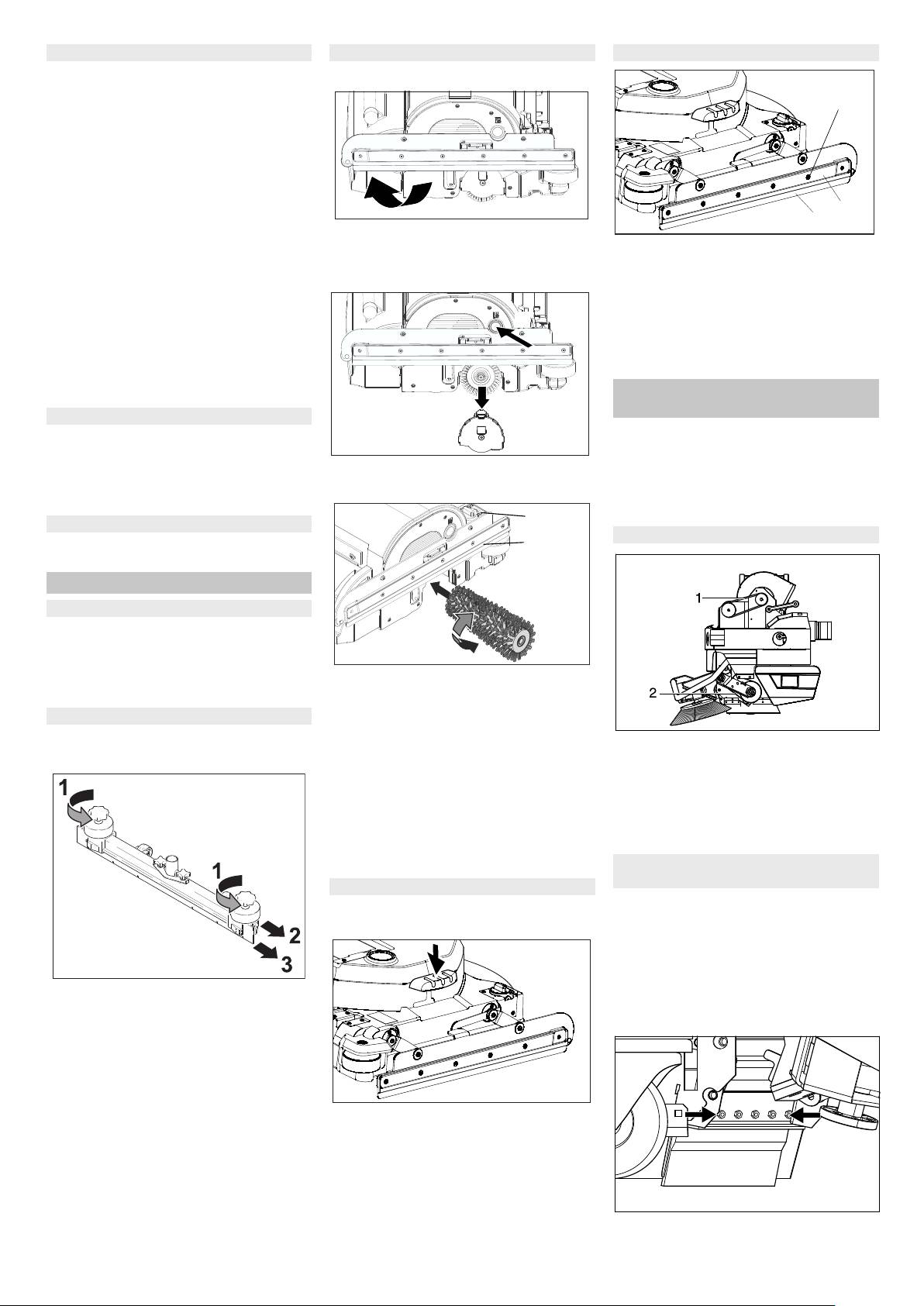 1

1

2

3

1

2