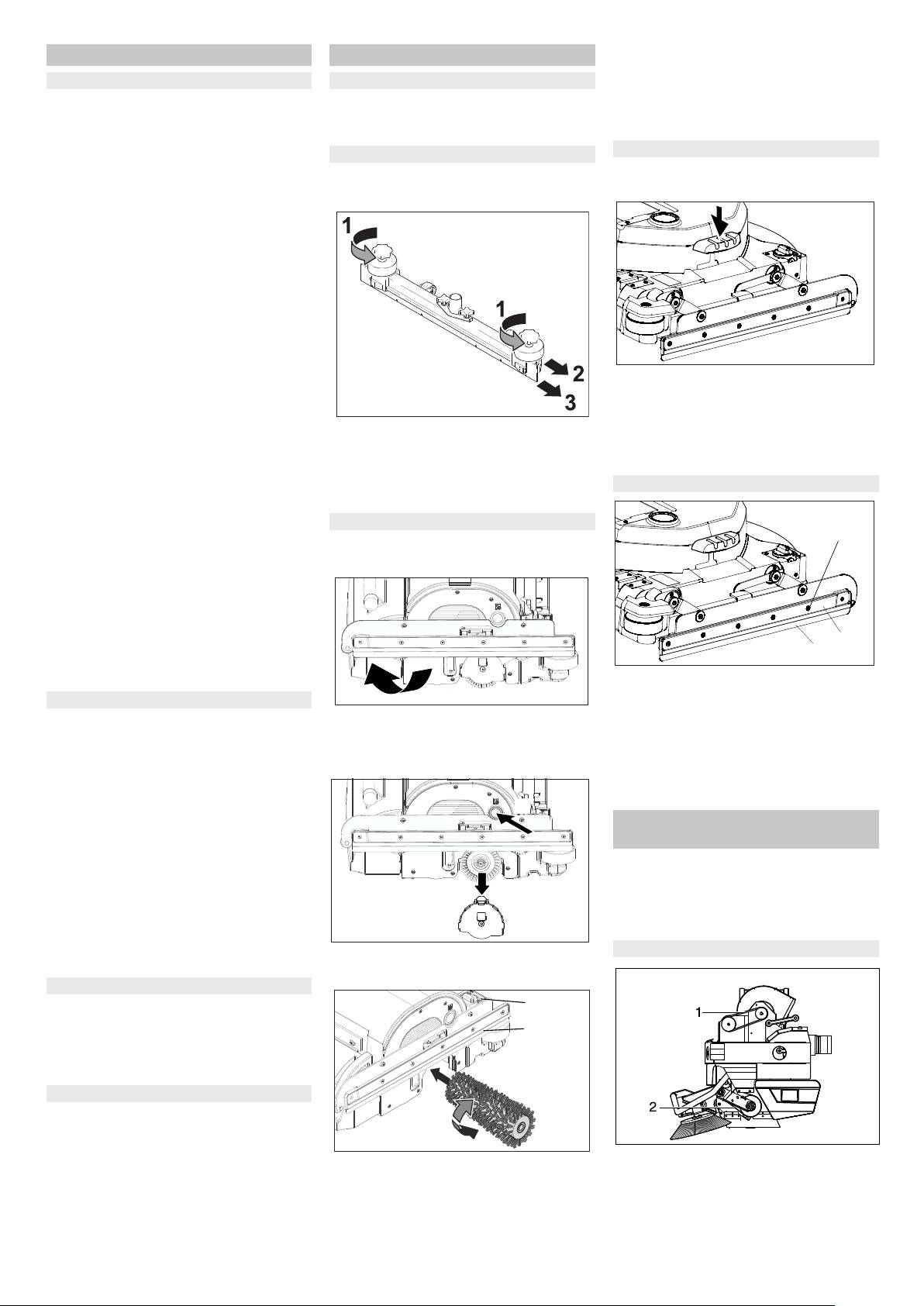 1

1

2

3

1

2