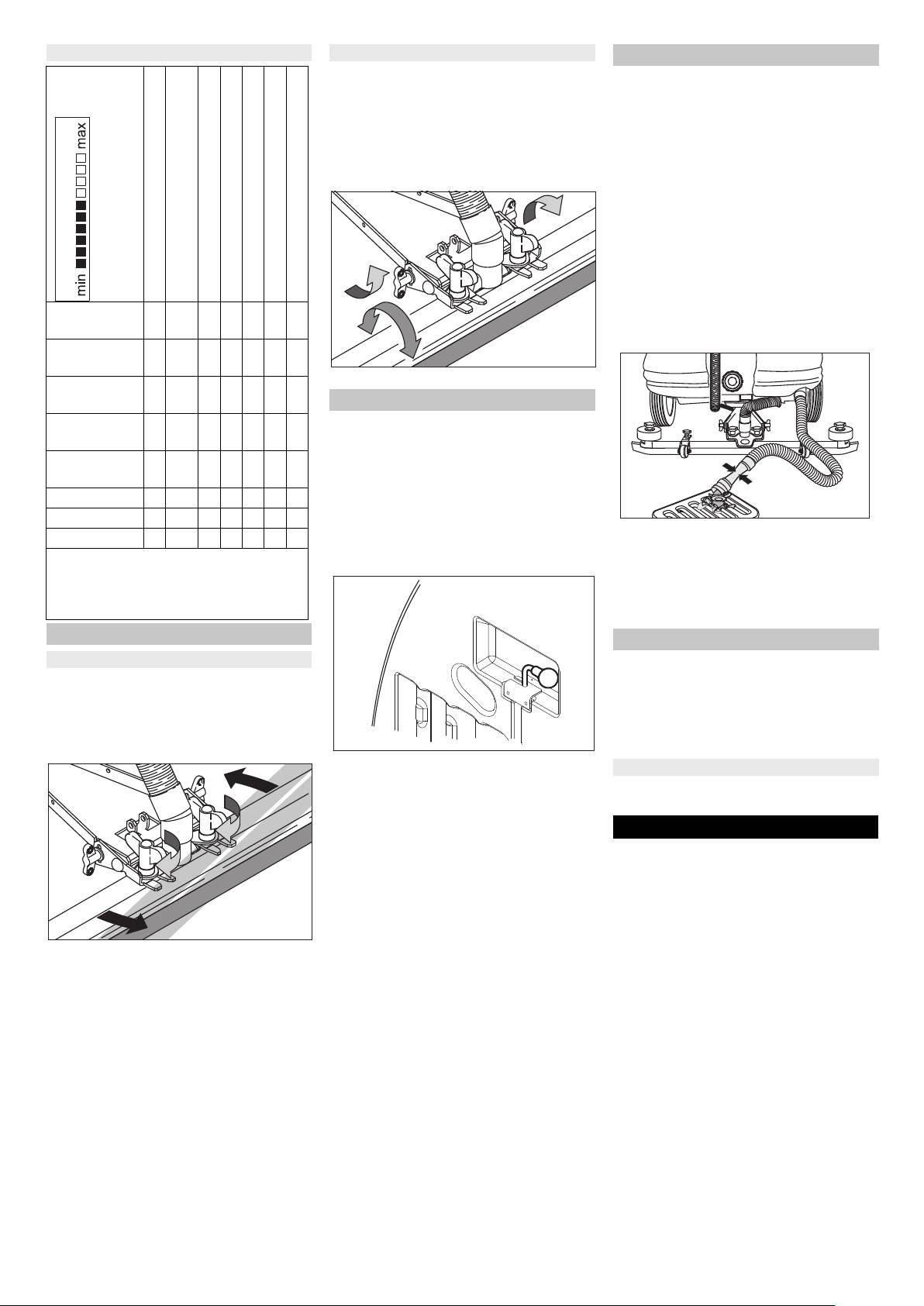 min max