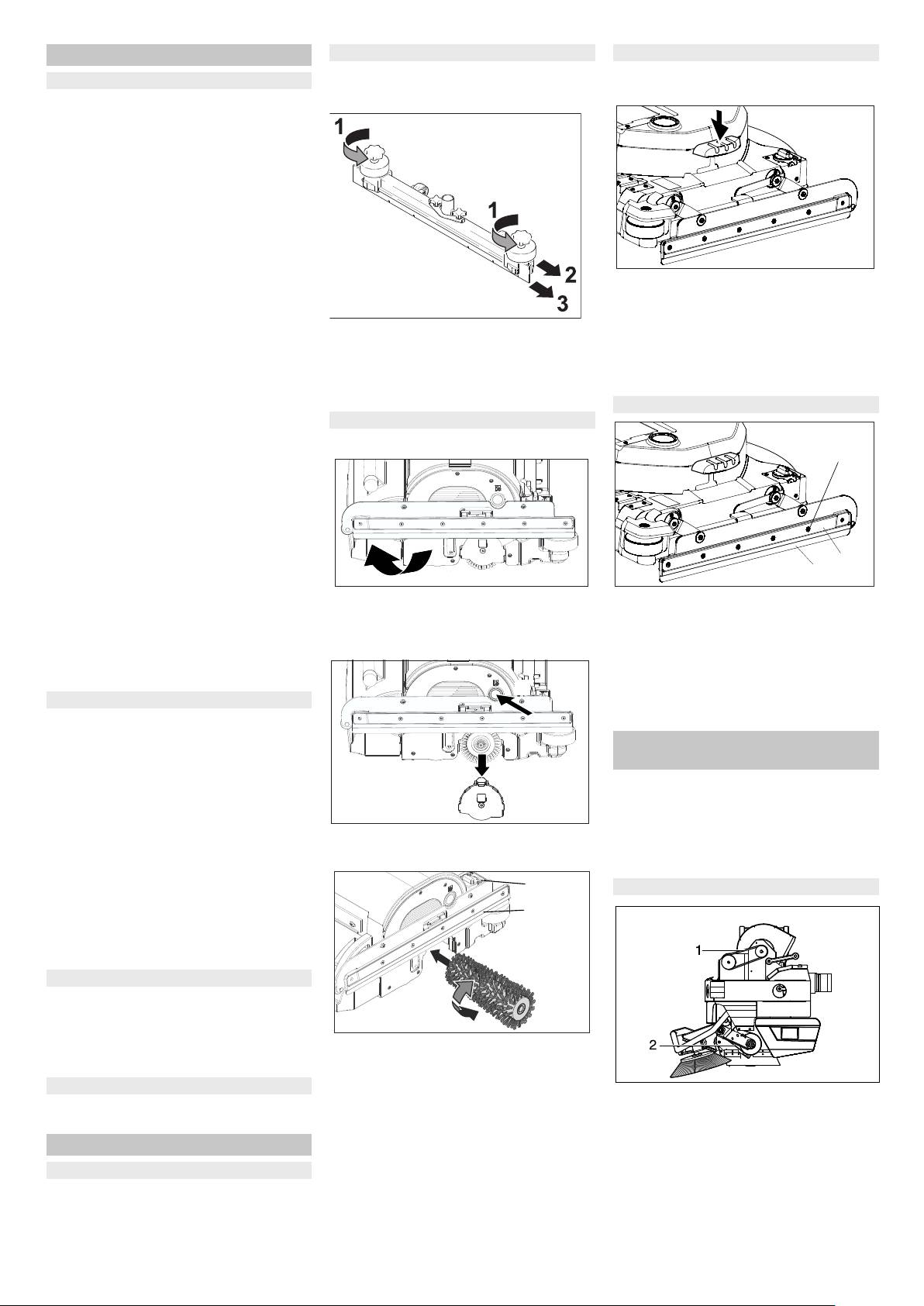 1

1

2

3

1

2