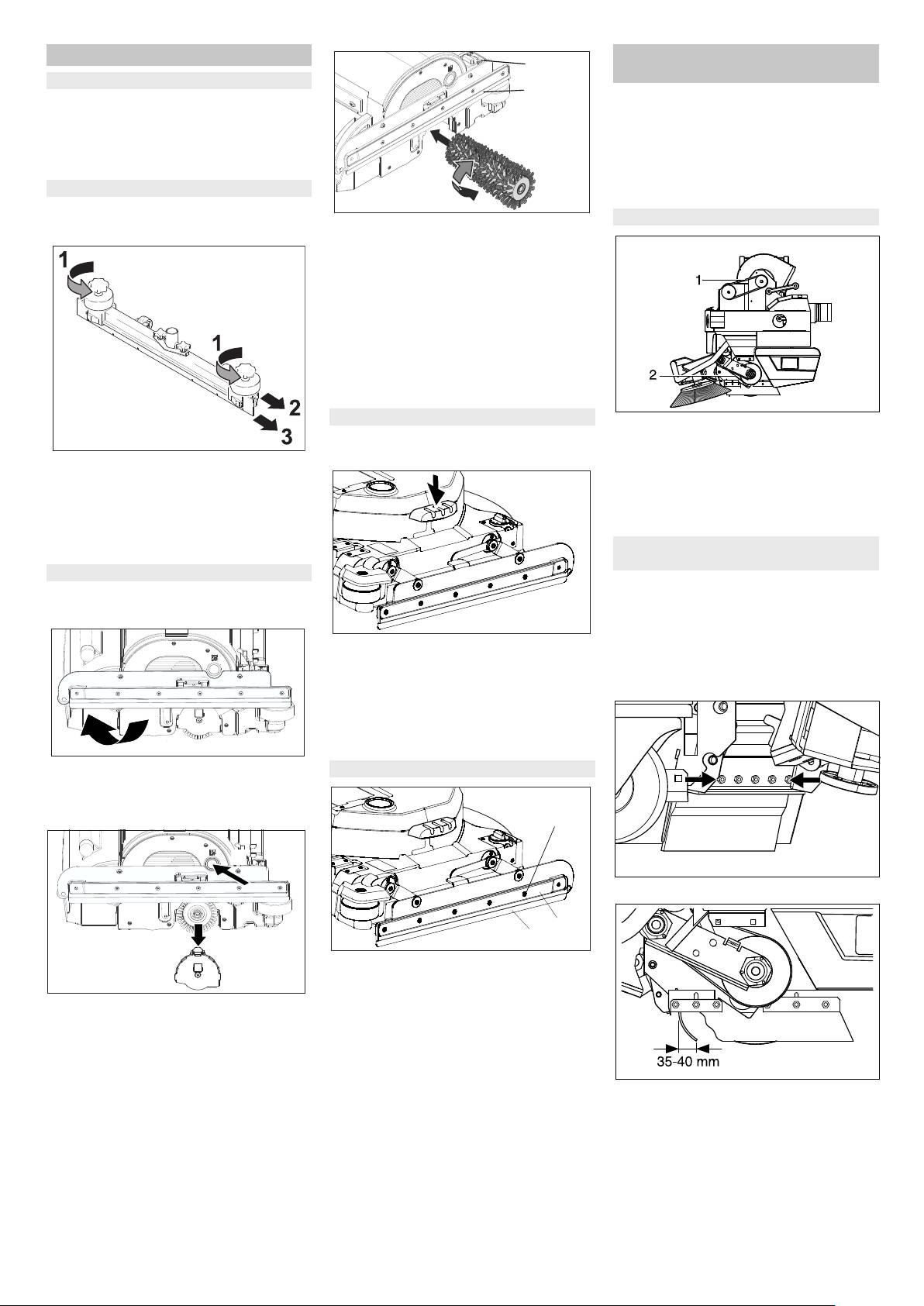 1

1

2

3

1

2

35-40 mm