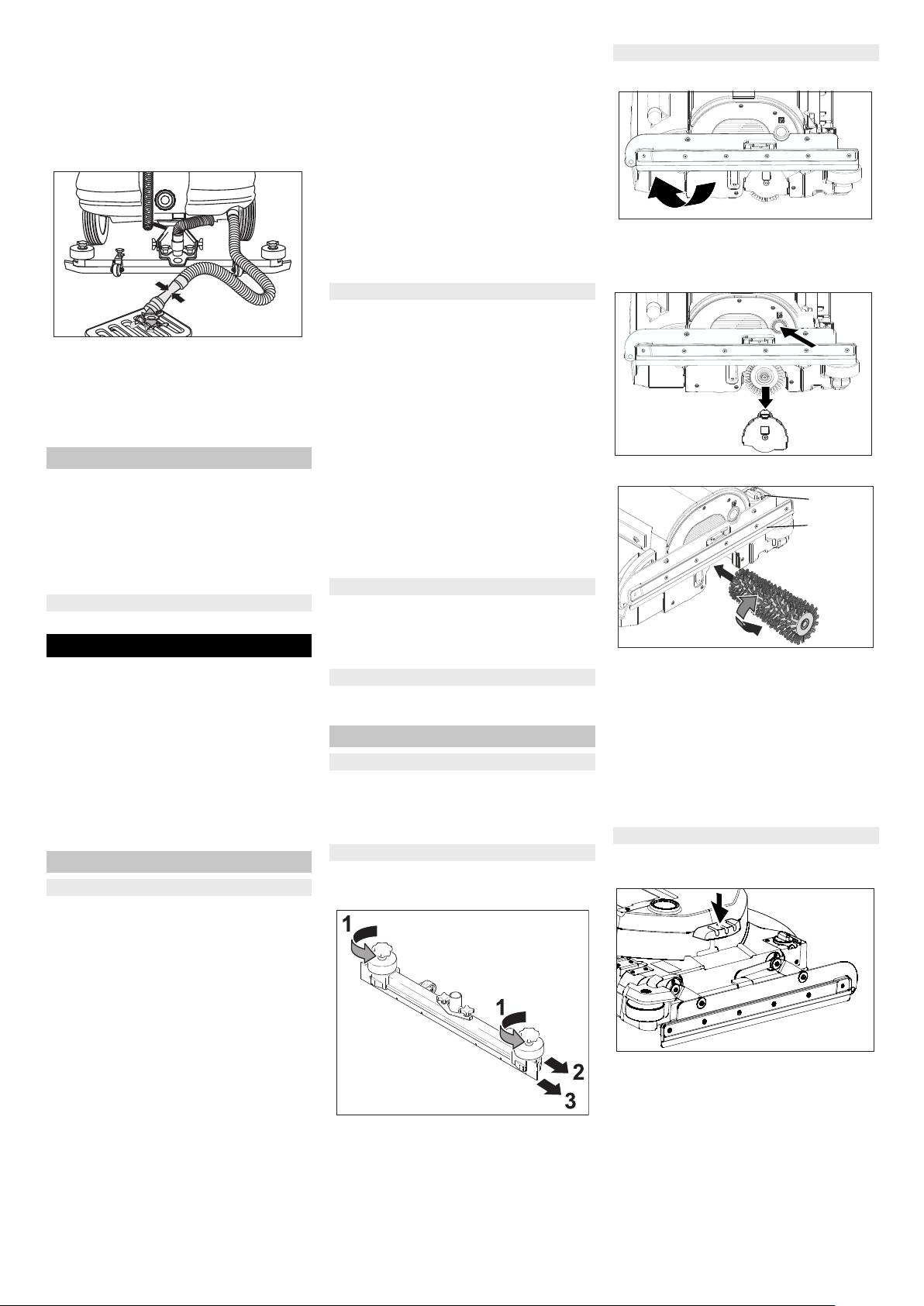 1

1

2

3