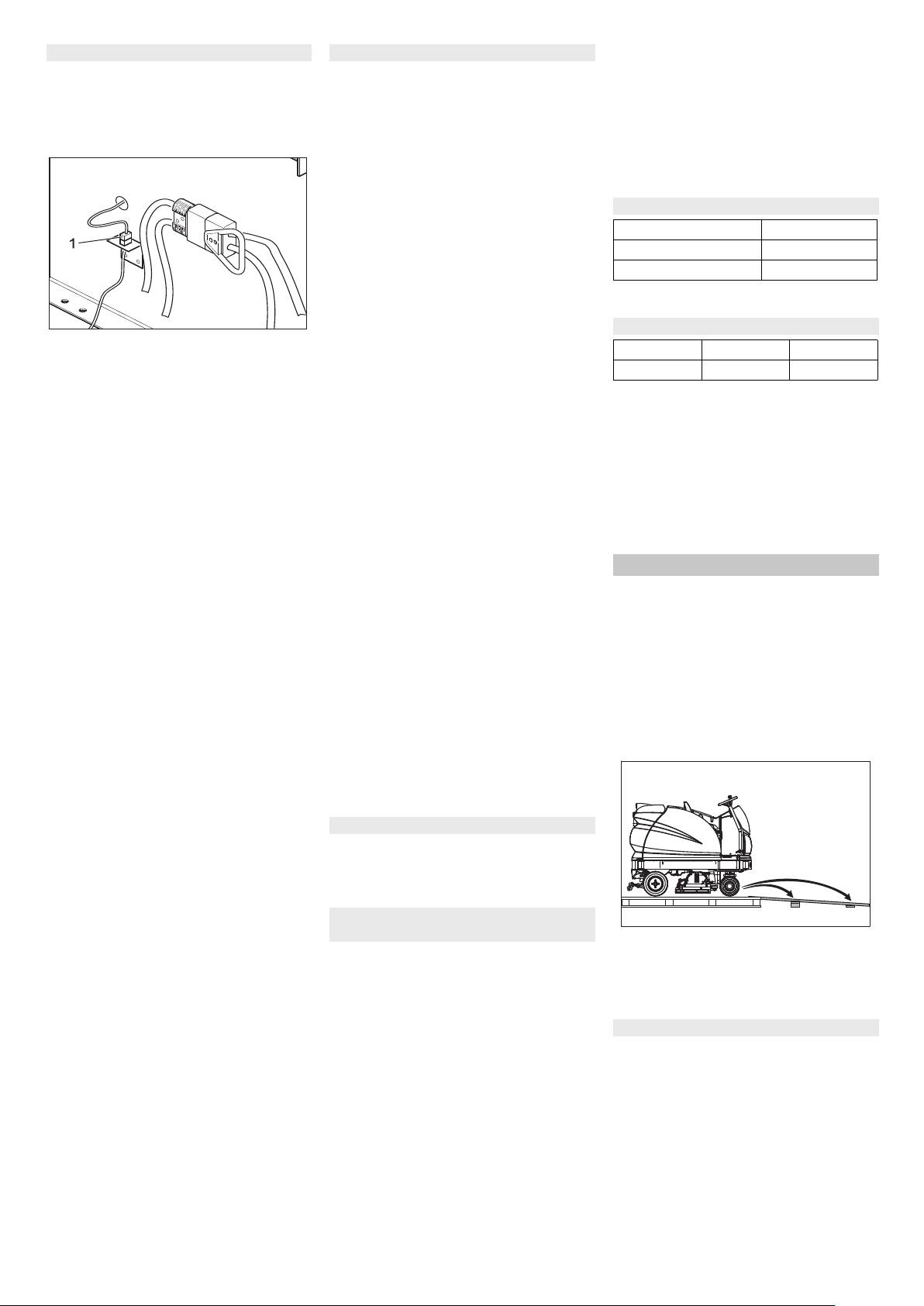 1