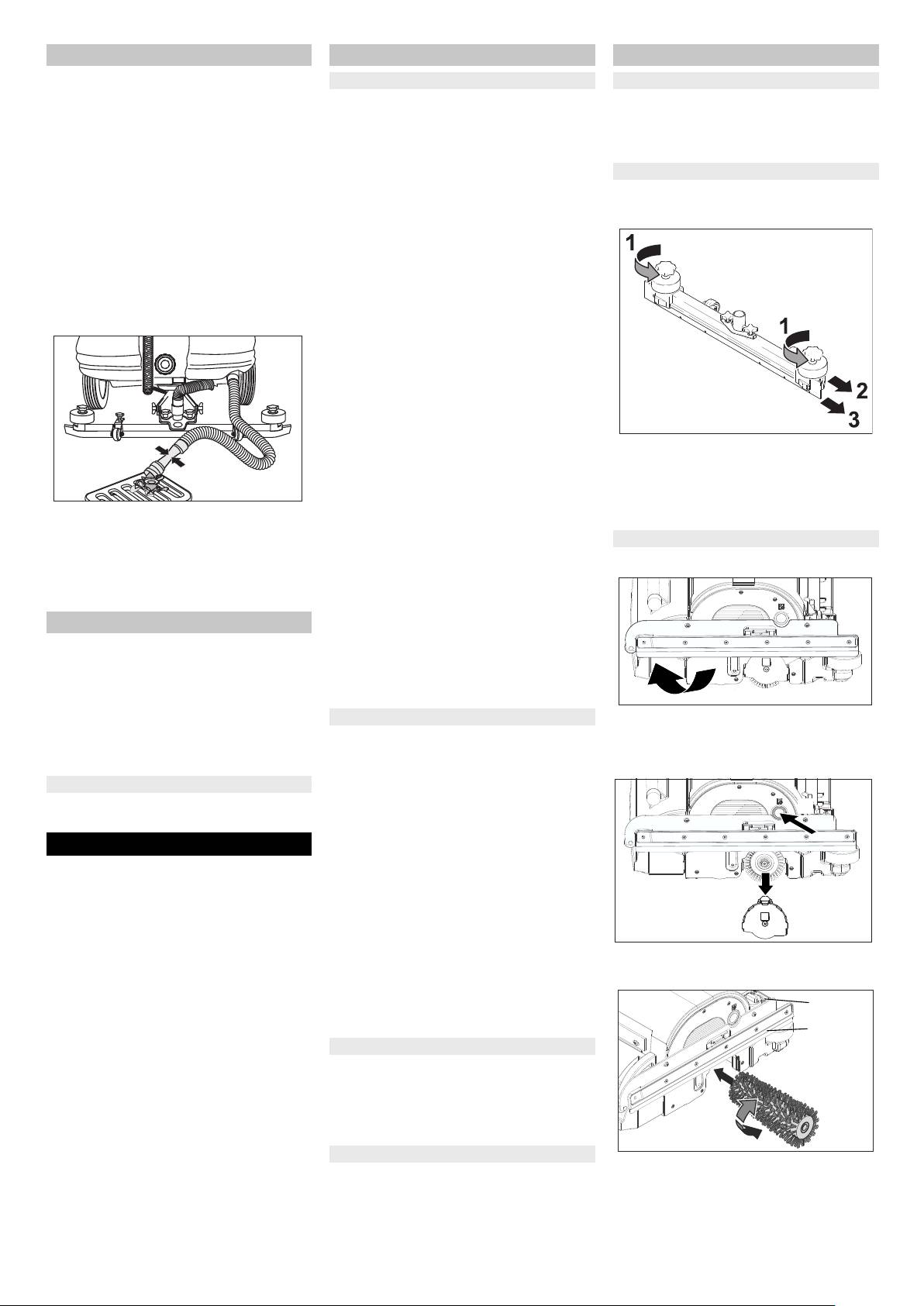 1

1

2

3