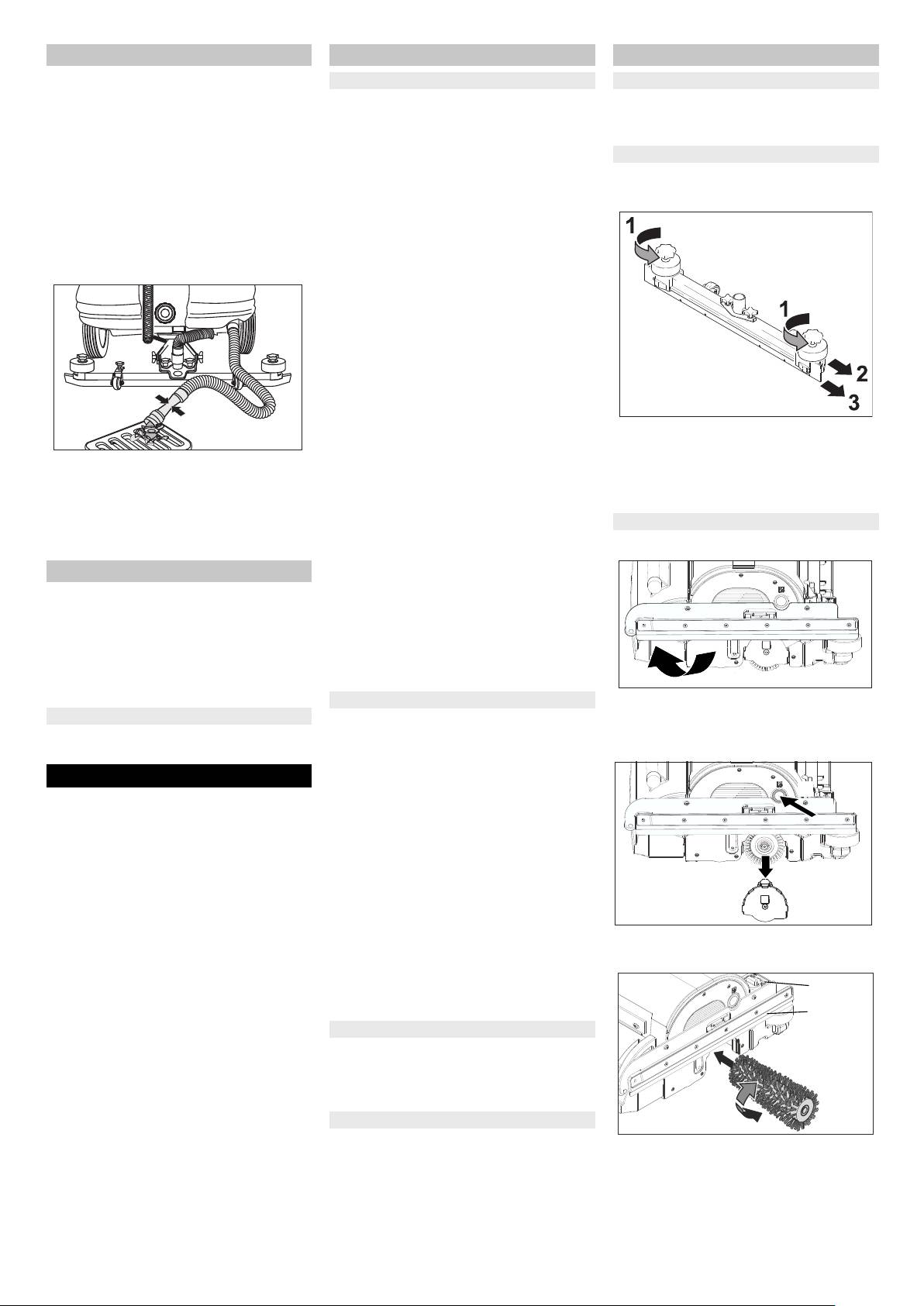 1

1

2

3