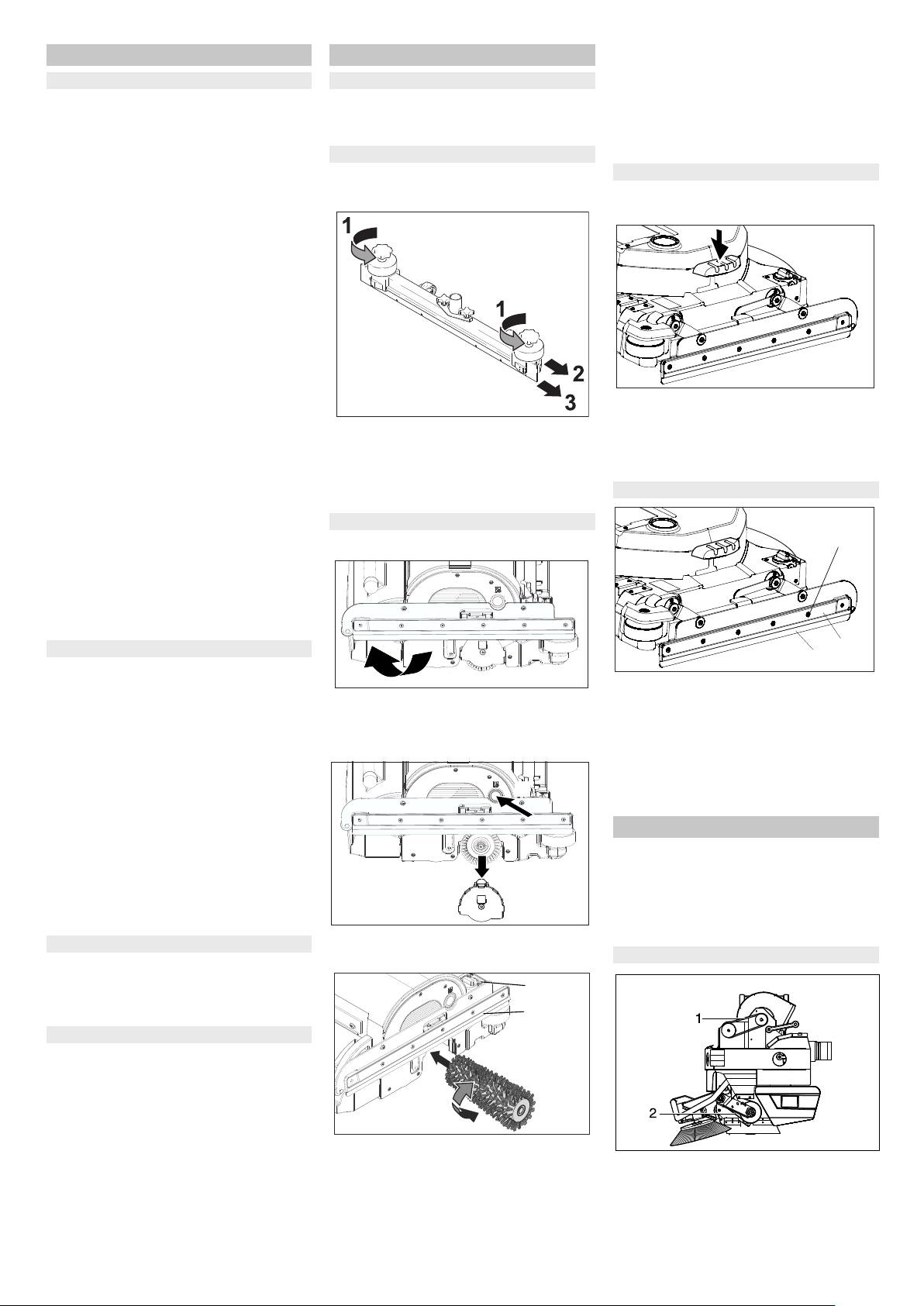 1

1

2

3

1

2