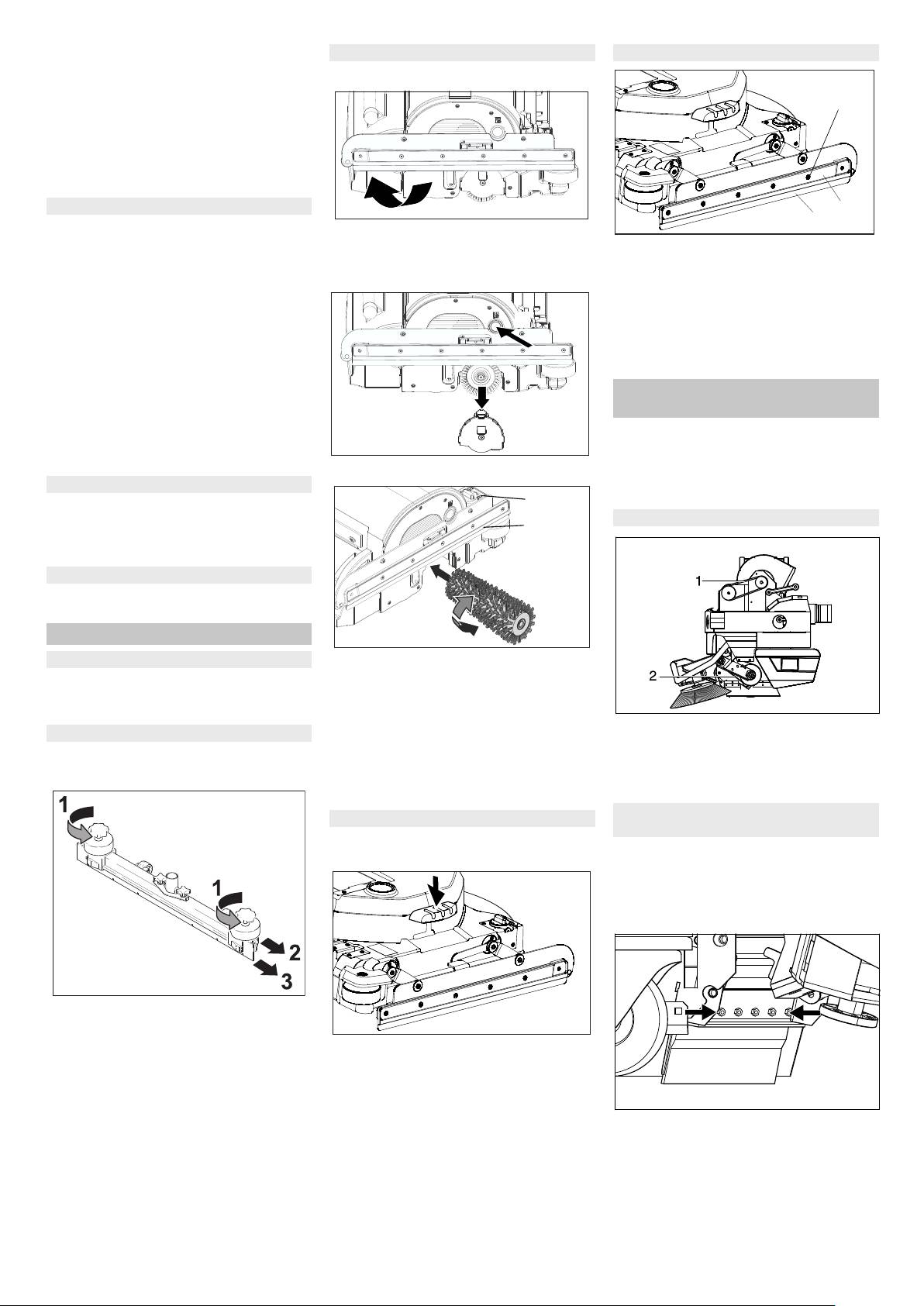 1

1

2

3

1

2