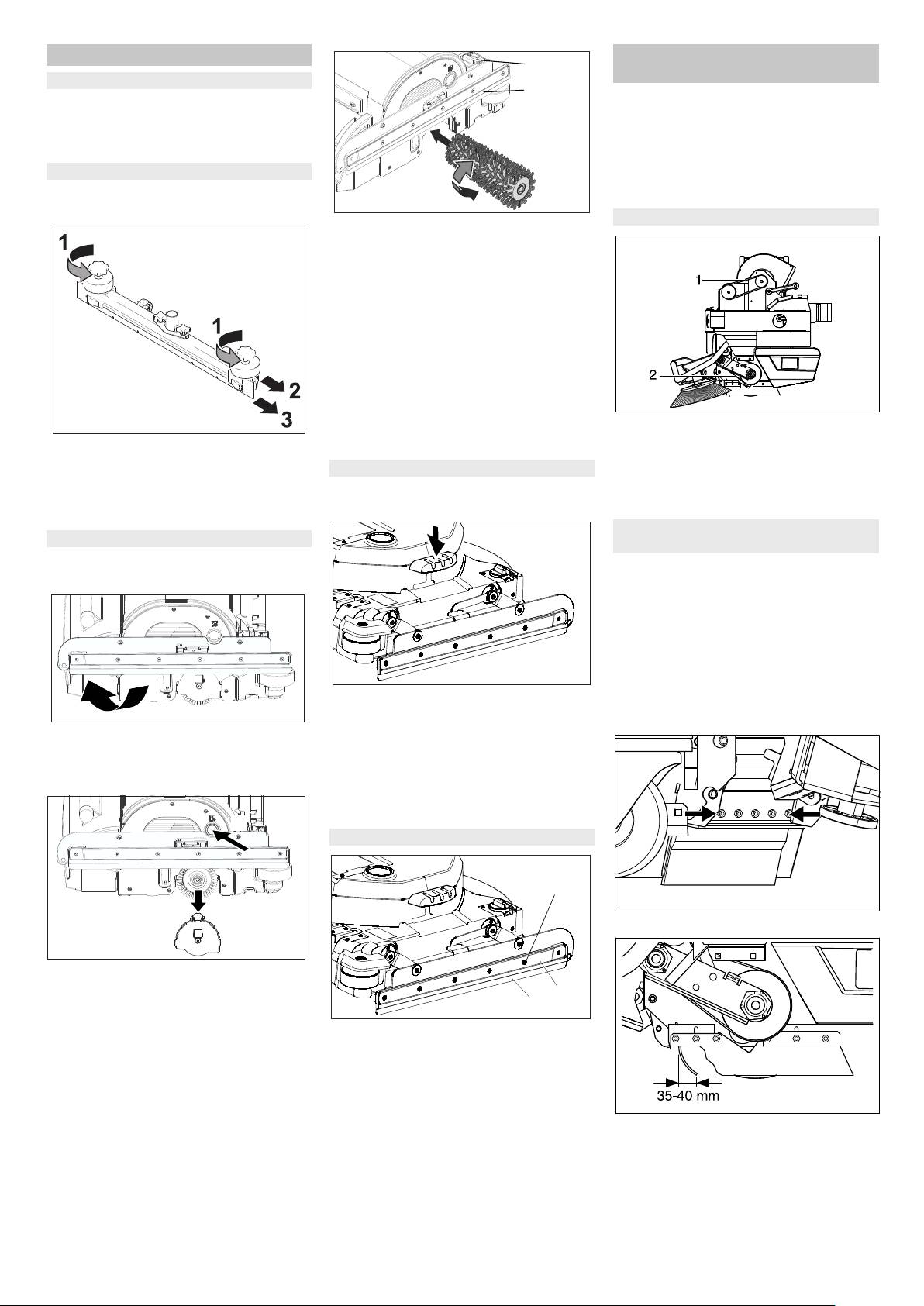 1

1

2

3

1

2

35-40 mm