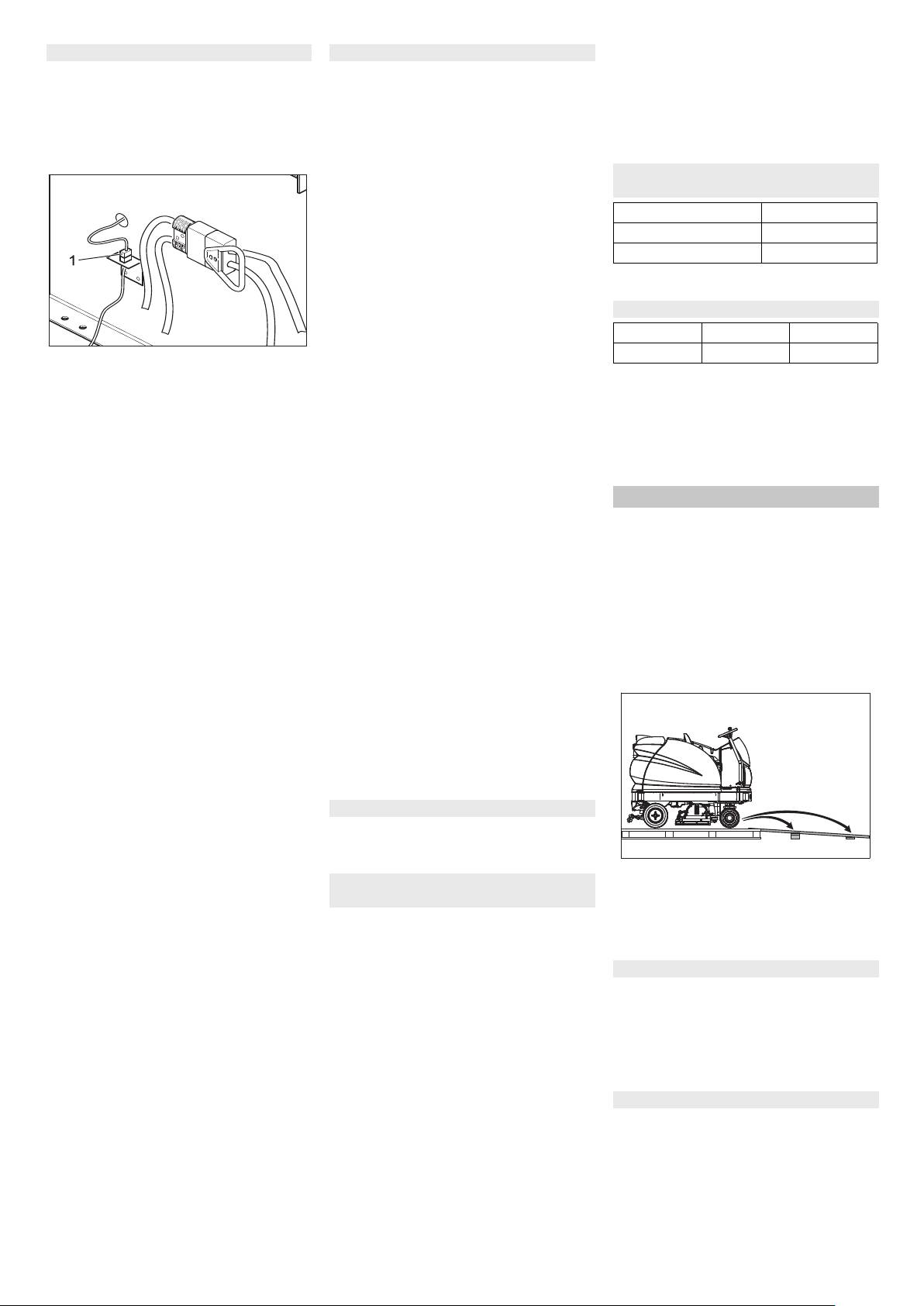 1