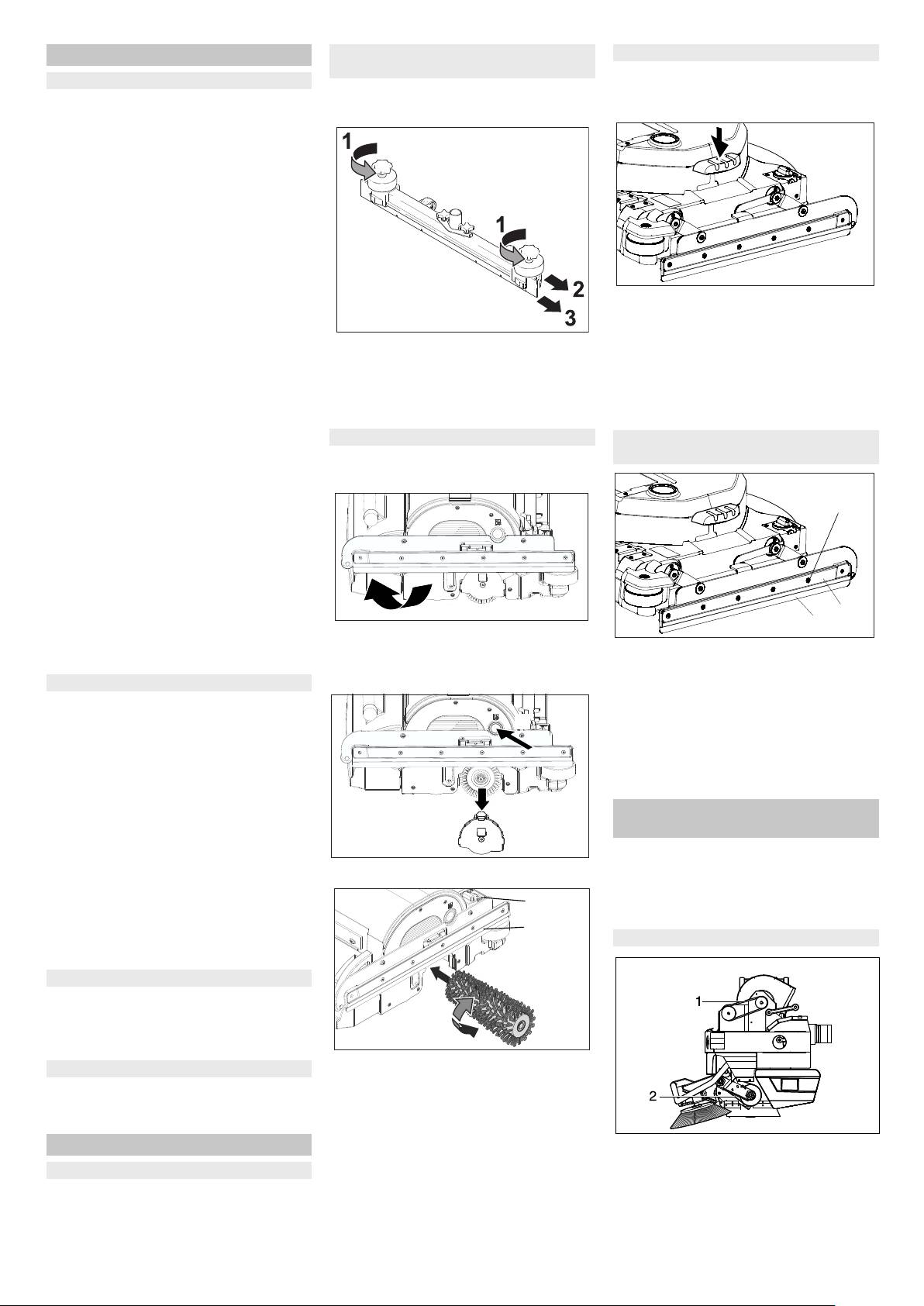 1

1

2

3

1

2