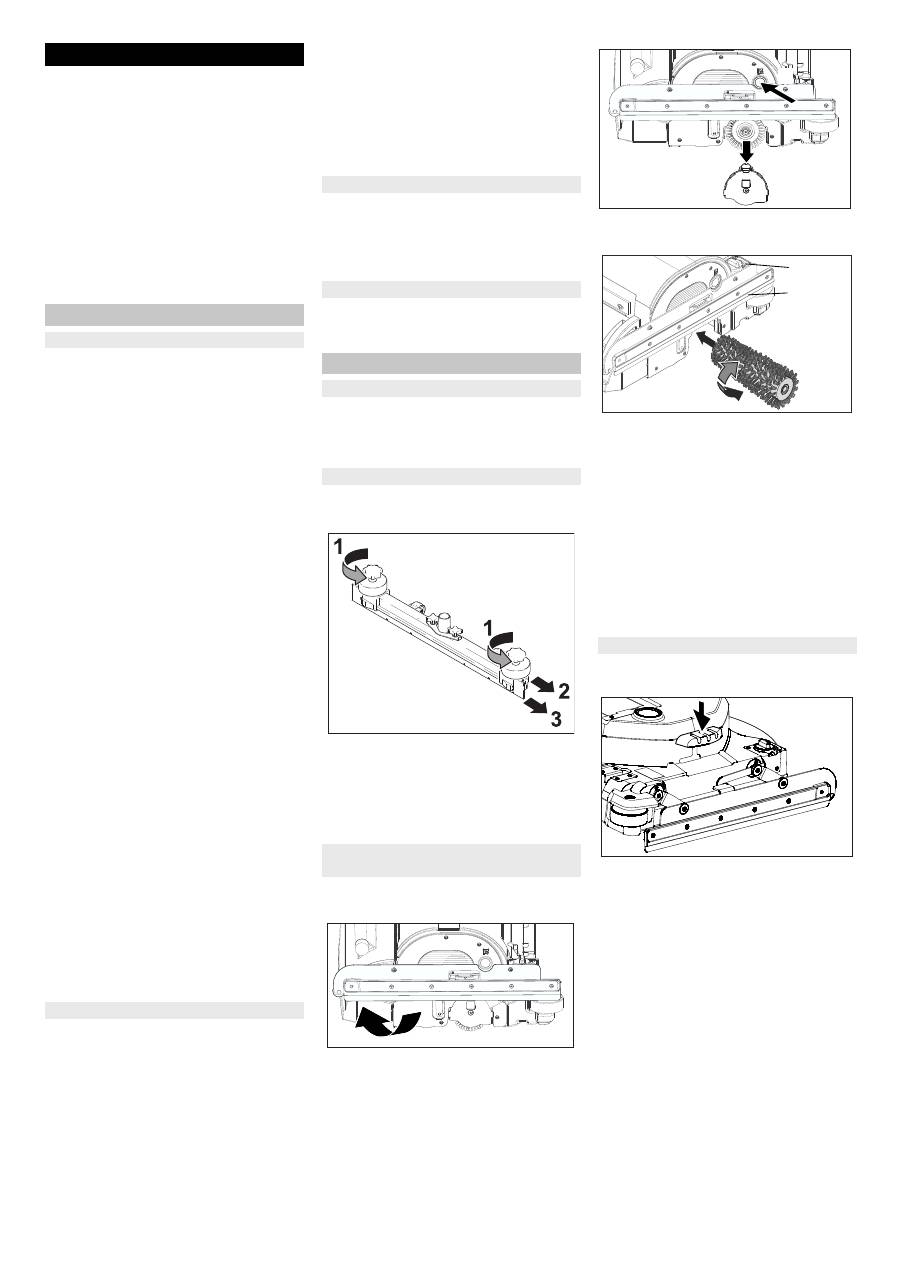 1
1
2
3