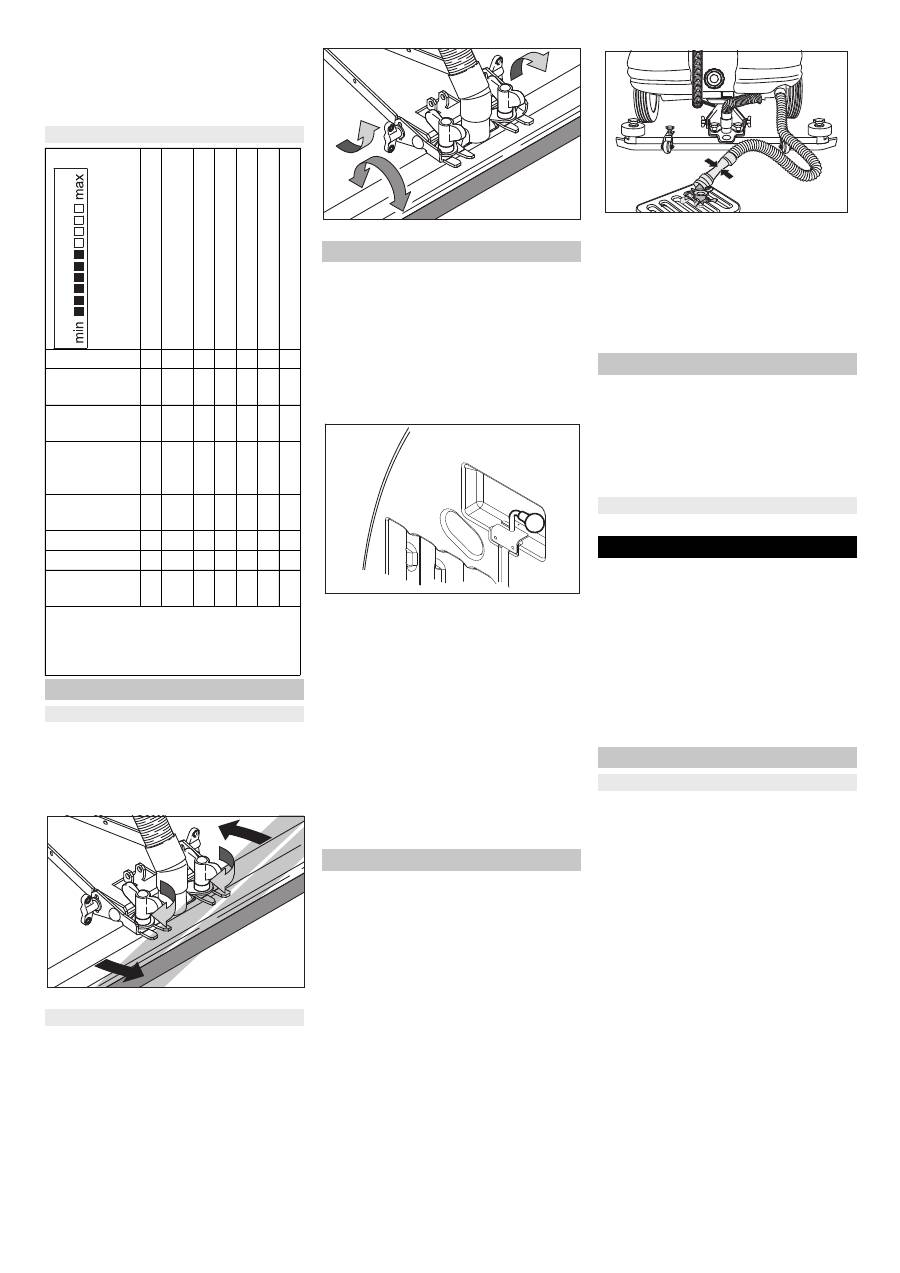 min max