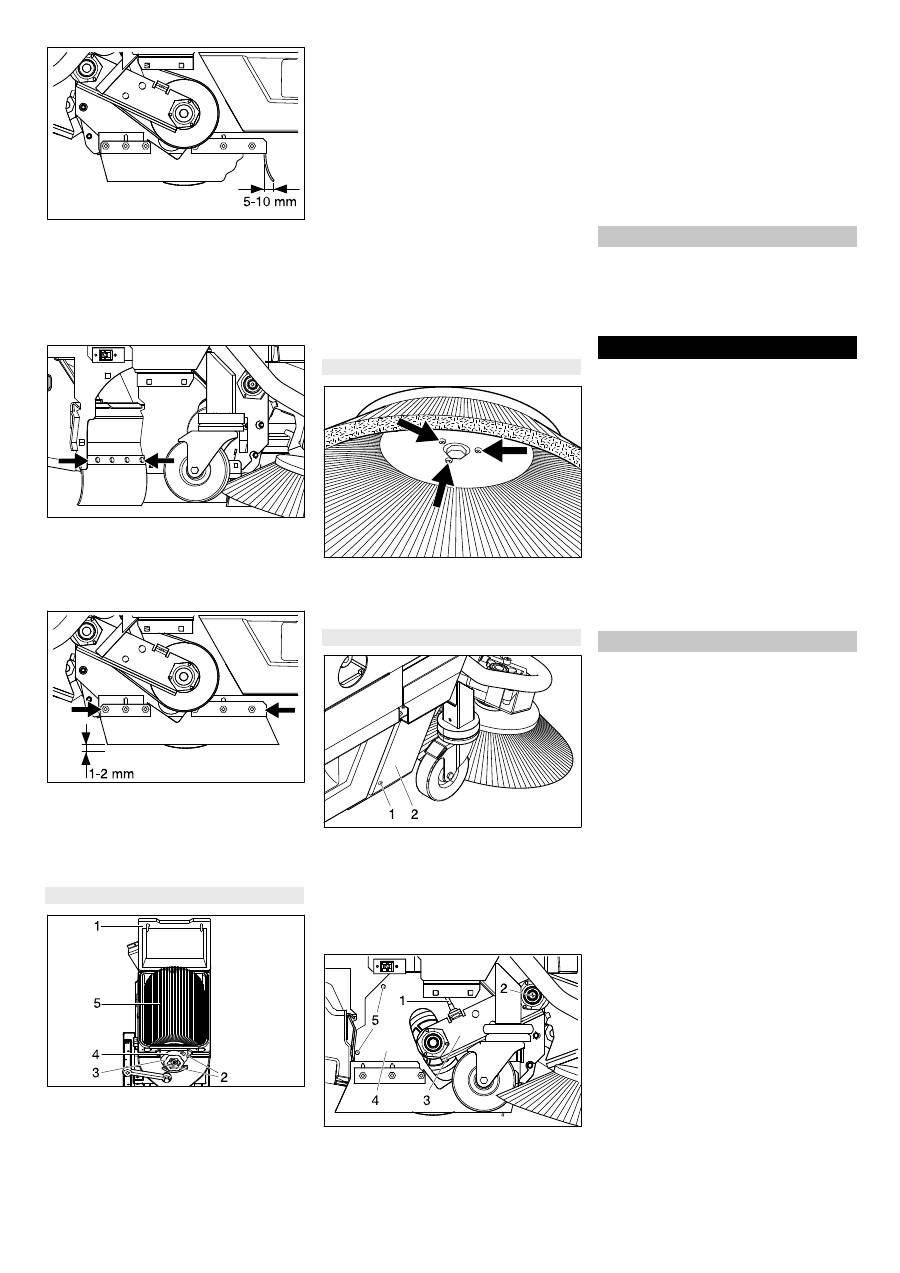 5-10 mm

1-2 mm

1
5
4
3
2

1 2

1
2
5
4
3