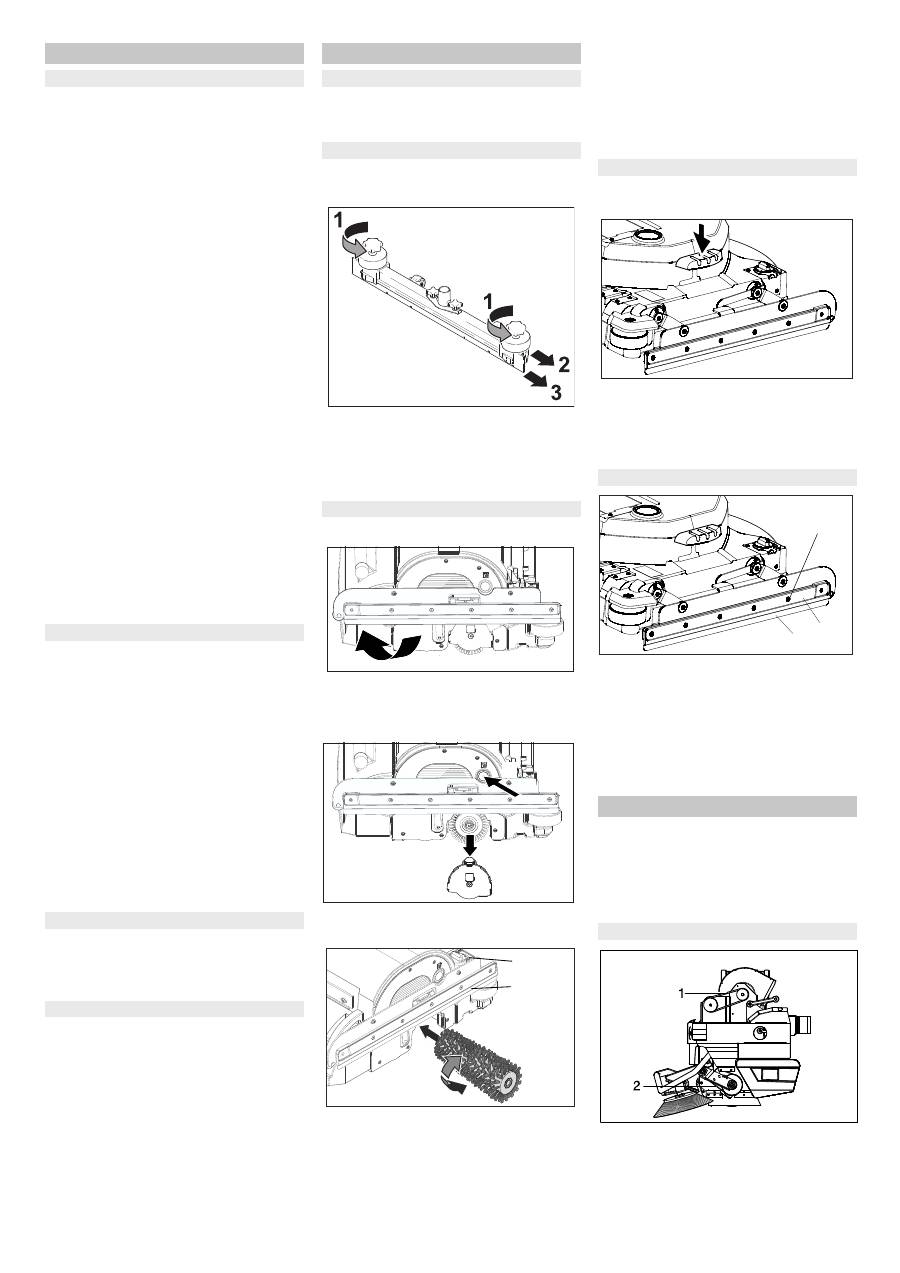 1

1

2

3

1

2